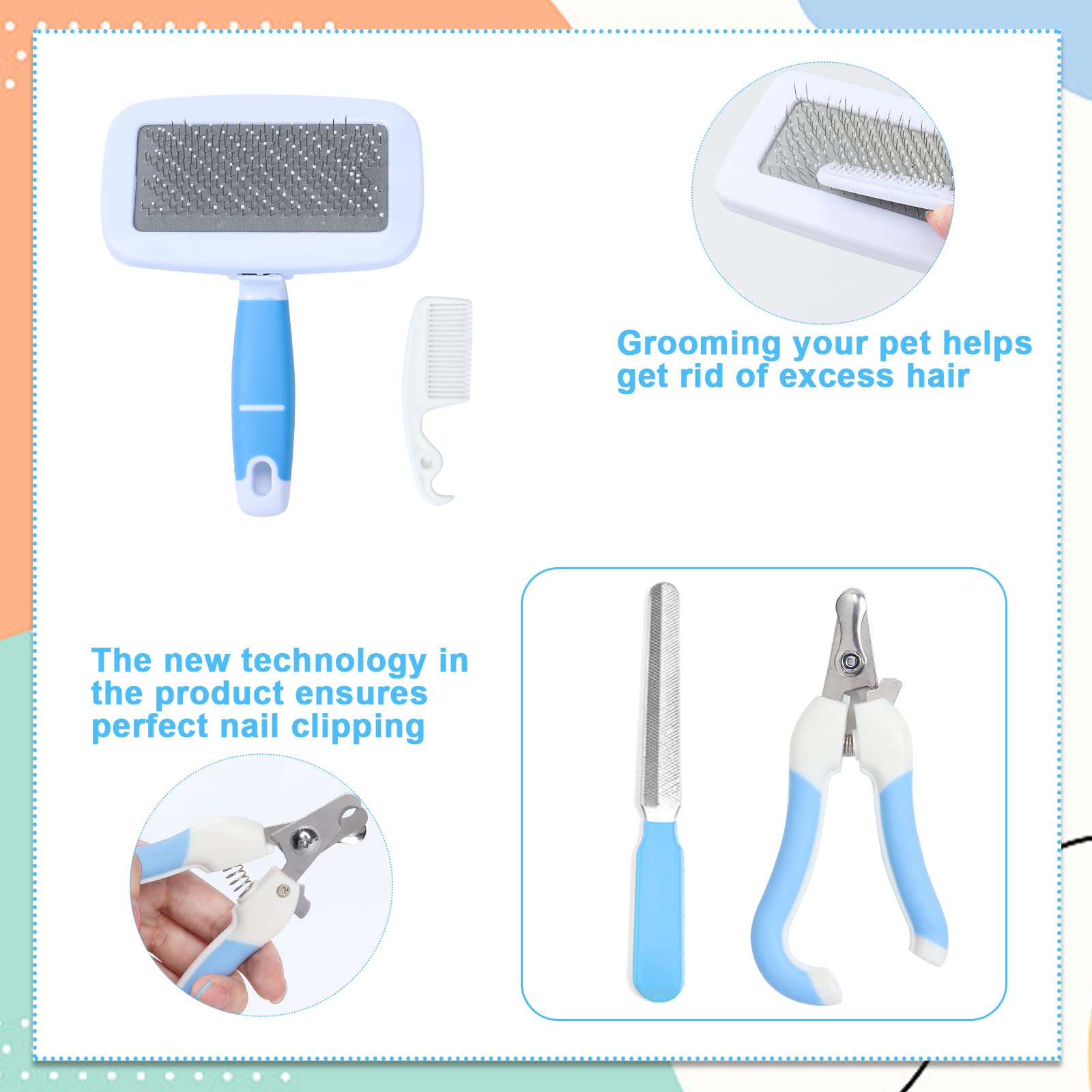 Grooming your pet helps get rid of excess hair

The new technology in the product ensures perfect nail clipping