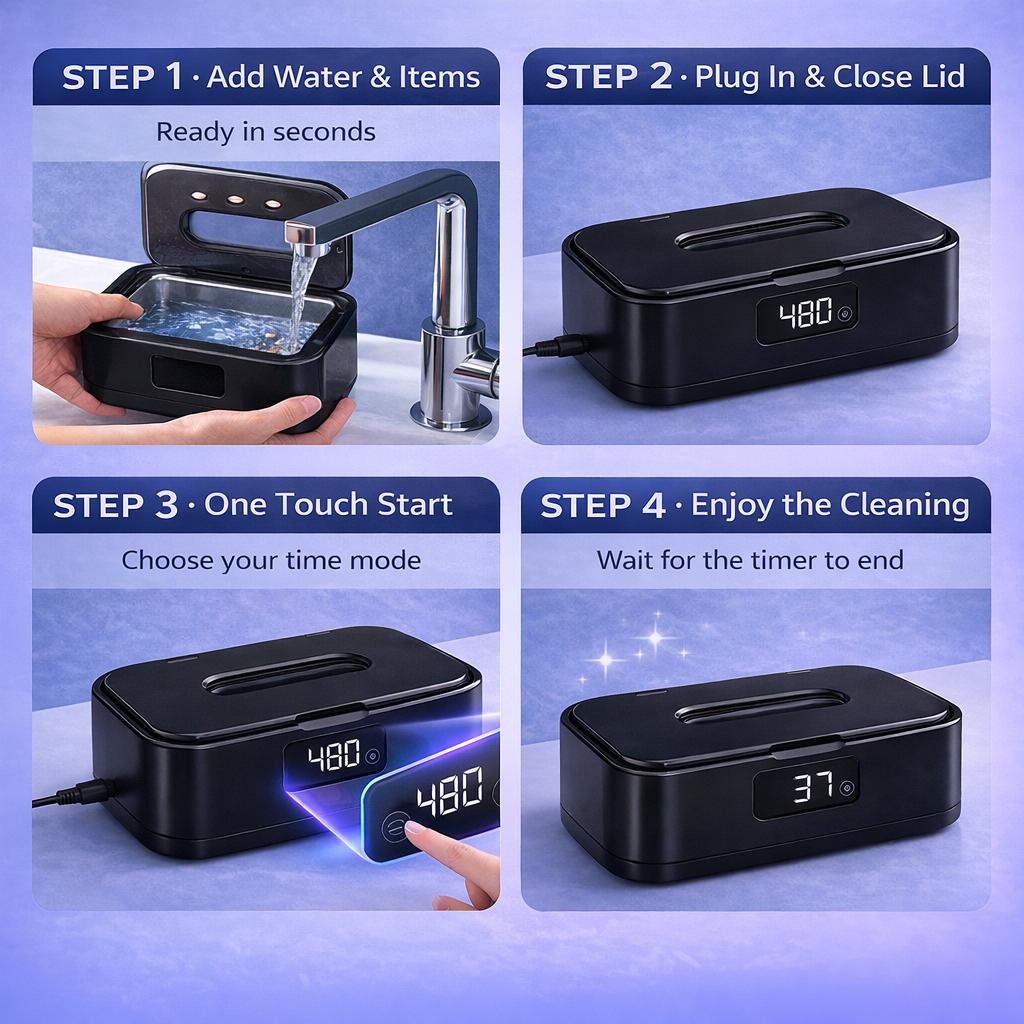 STEP 1 · Add Water & Items
Ready in seconds

STEP 2 · Plug In & Close Lid
480

STEP 3 · One Touch Start
Choose your time mode
480
480

STEP 4 · Enjoy the Cleaning
Wait for the timer to end
37