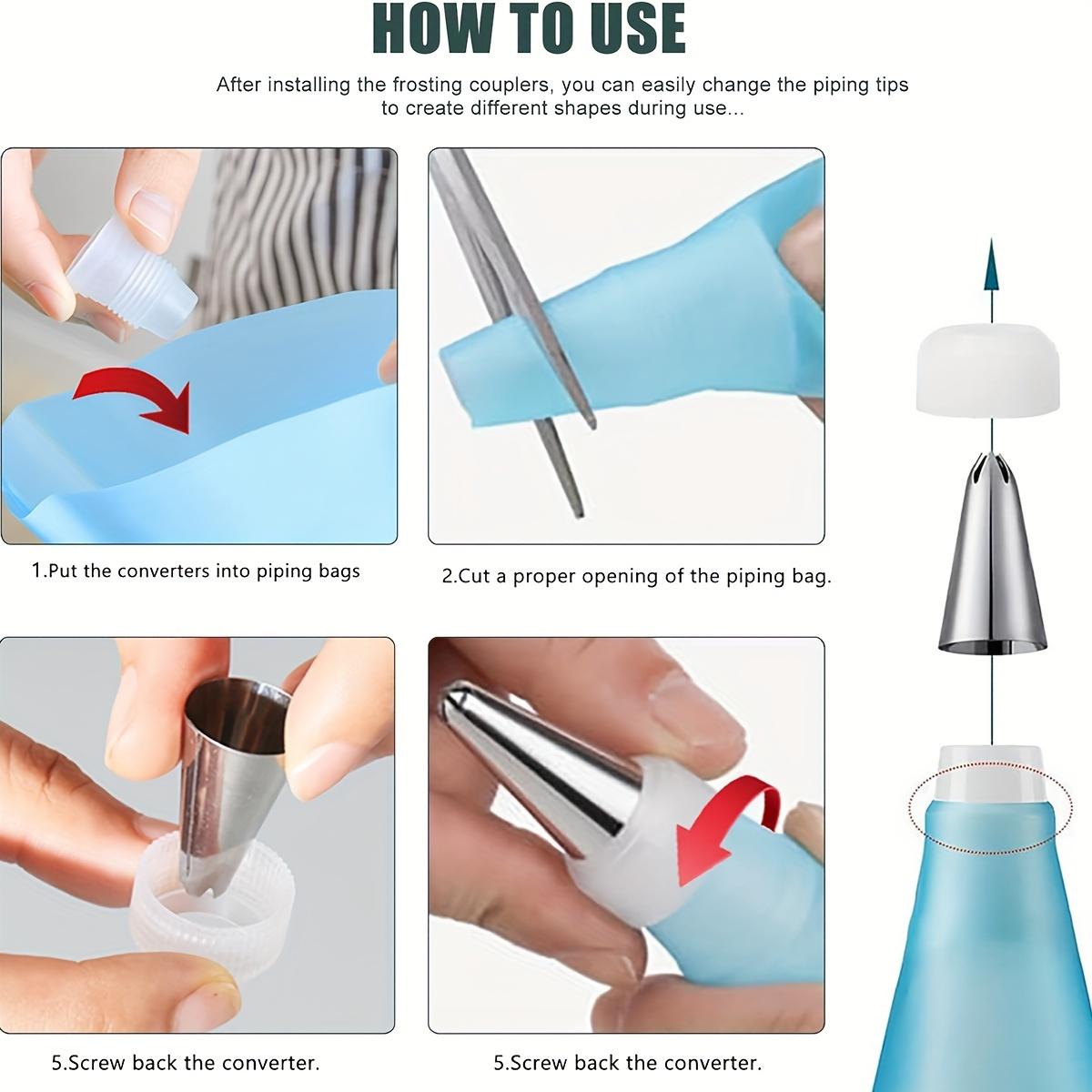 HOW TO USE

After installing the frosting couplers, you can easily change the piping tips to create different shapes during use...

1.Put the converters into piping bags

2.Cut a proper opening of the piping bag.

5.Screw back the converter.

5.Screw back the converter.