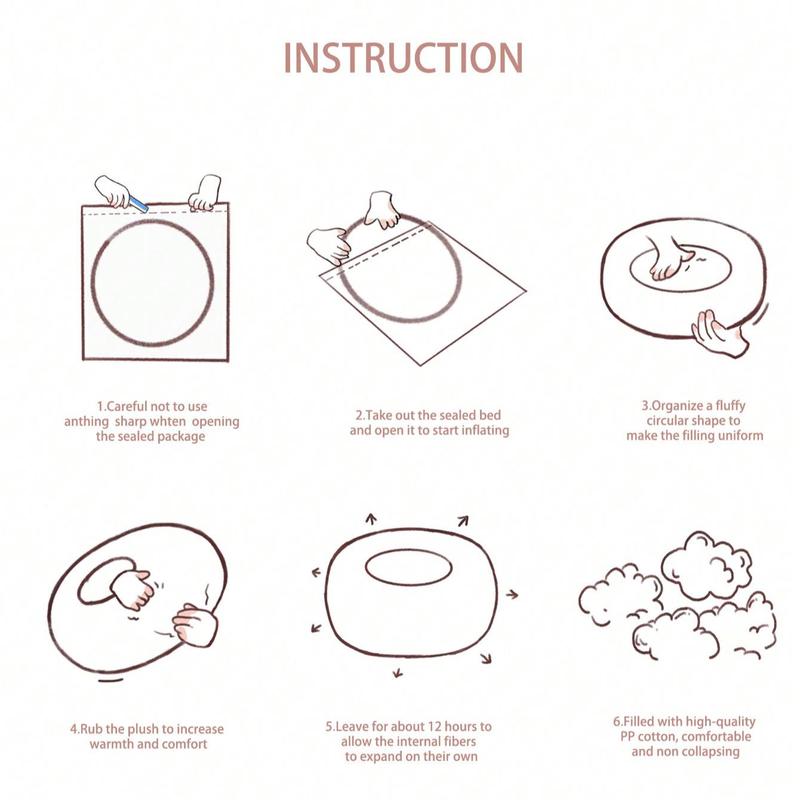 INSTRUCTION

1.Careful not to use anthing sharp whten opening the sealed package

2.Take out the sealed bed and open it to start inflating

3.Organize a fluffy circular shape to make the filling uniform

4.Rub the plush to increase warmth and comfort

5.Leave for about 12 hours to allow the internal fibers to expand on their own

6.Filled with high-quality PP cotton, comfortable and non collapsing