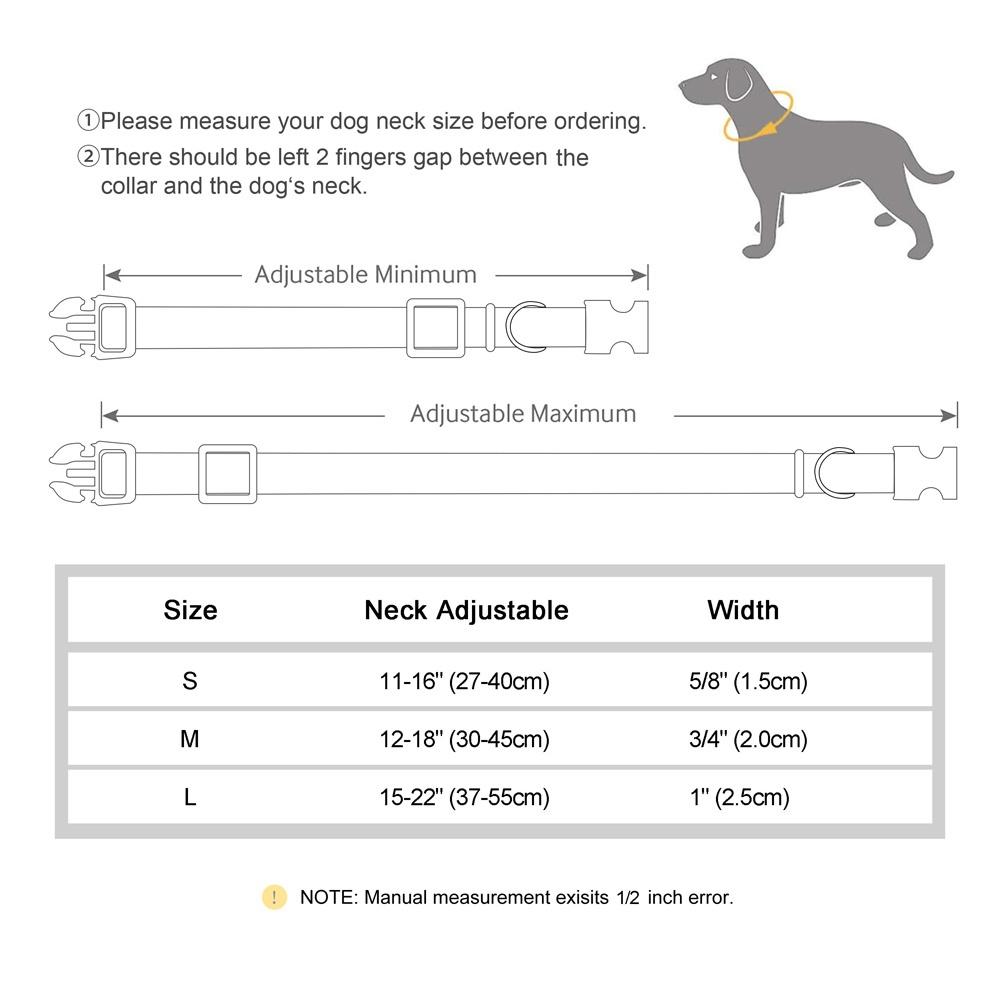 ①Please measure your dog neck size before ordering.
②There should be left 2 fingers gap between the collar and the dog's neck.

Adjustable Minimum

Adjustable Maximum

| Size | Neck Adjustable | Width |
|---|---|---|
| S | 11-16'' (27-40cm) | 5/8'' (1.5cm) |
| M | 12-18'' (30-45cm) | 3/4'' (2.0cm) |
| L | 15-22'' (37-55cm) | 1'' (2.5cm) |

! NOTE: Manual measurement exisits 1/2 inch error.