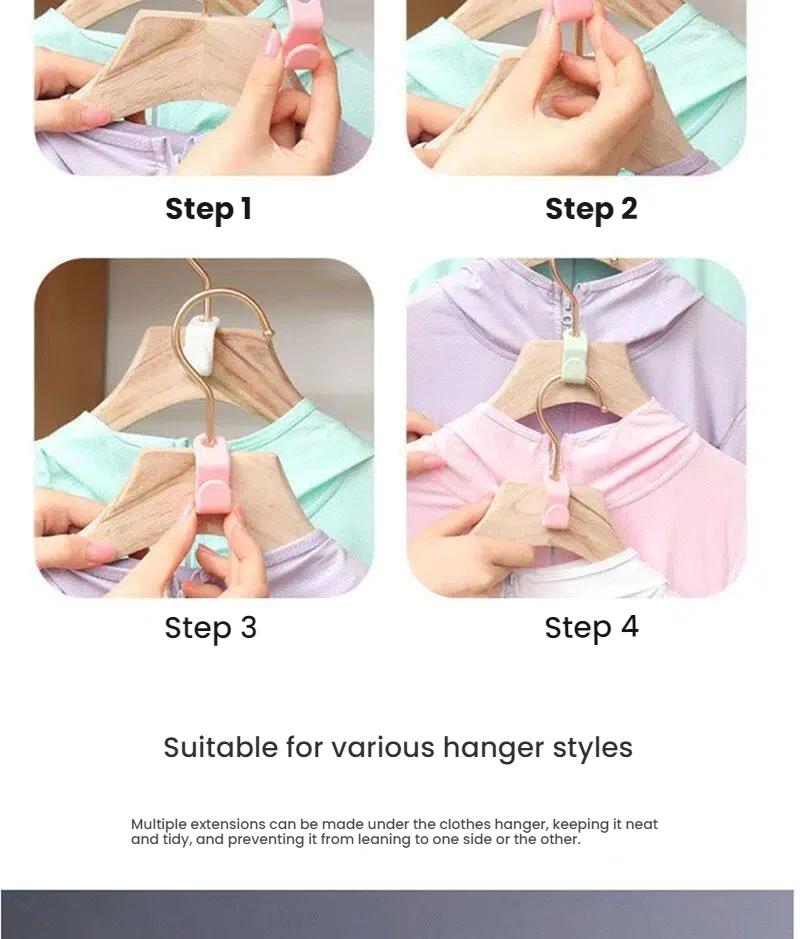 Step 1

Step 2

Step 3

Step 4

Suitable for various hanger styles

Multiple extensions can be made under the clothes hanger, keeping it neat and tidy, and preventing it from leaning to one side or the other.