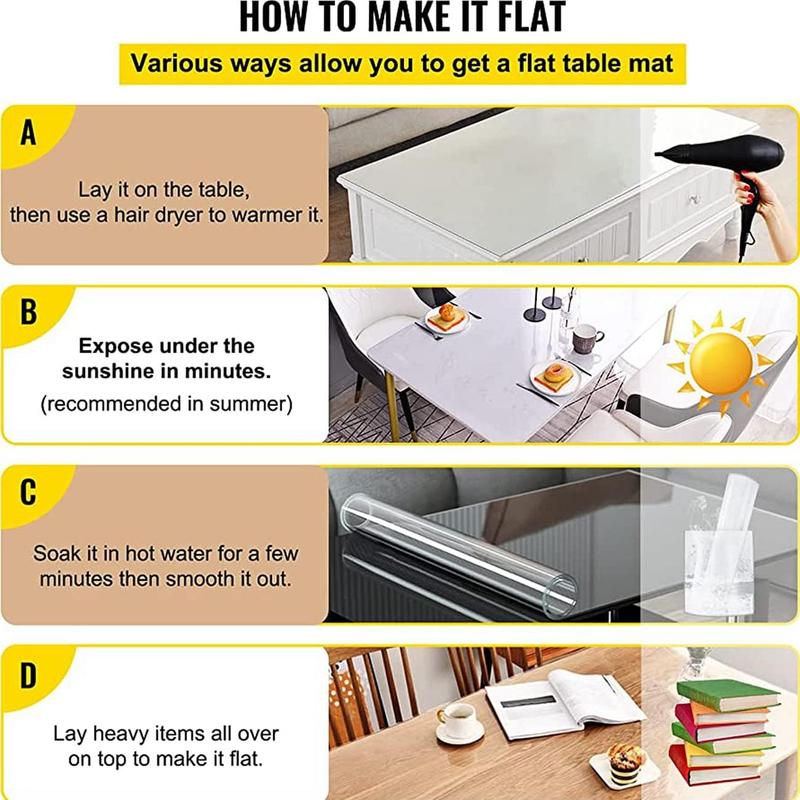 HOW TO MAKE IT FLAT

Various ways allow you to get a flat table mat

A

Lay it on the table, then use a hair dryer to warmer it.

B

Expose under the sunshine in minutes.

(recommended in summer)

C

Soak it in hot water for a few minutes then smooth it out.

D

Lay heavy items all over on top to make it flat.