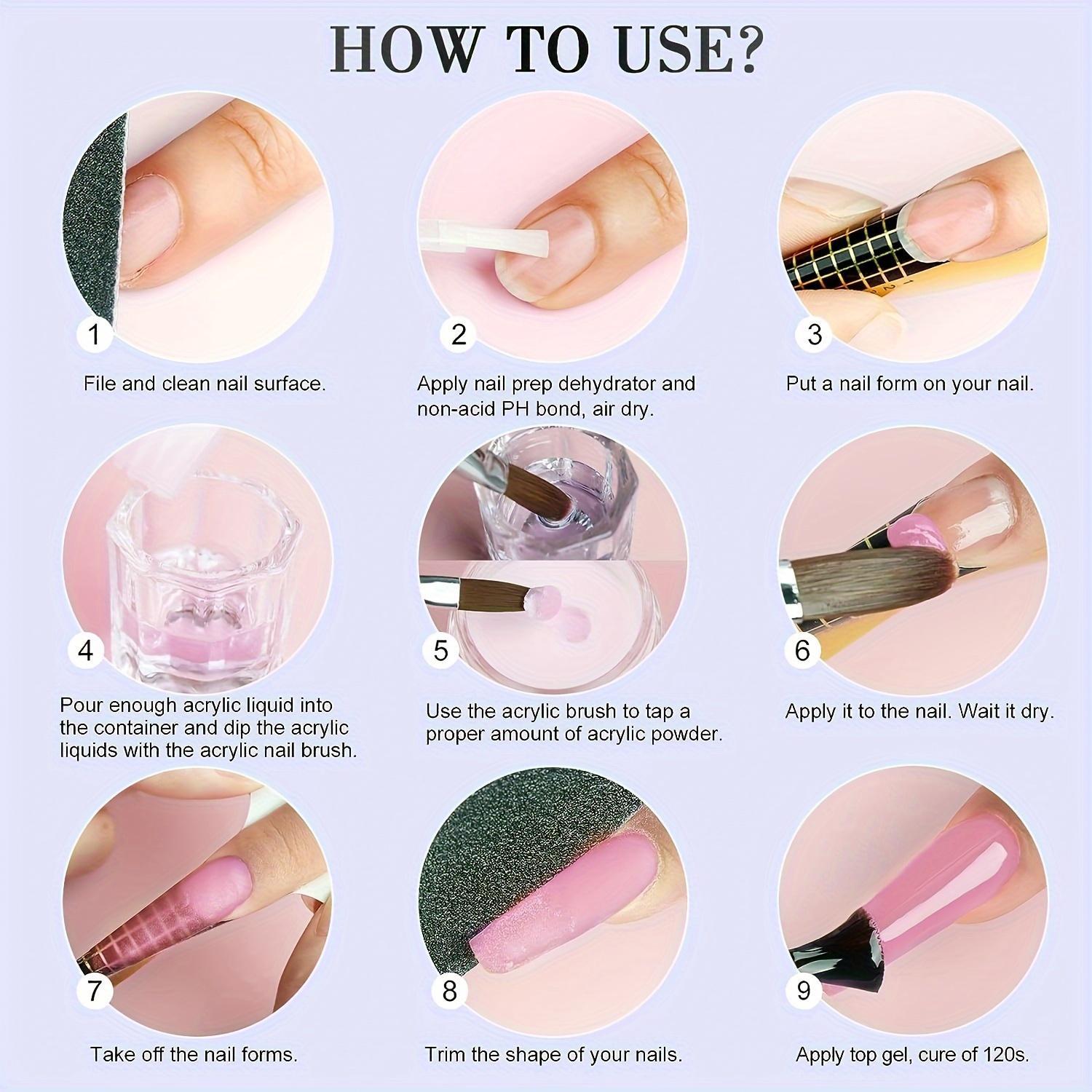 HOW TO USE?

1
File and clean nail surface.

2
Apply nail prep dehydrator and non-acid PH bond, air dry.

3
Put a nail form on your nail.

4
Pour enough acrylic liquid into the container and dip the acrylic liquids with the acrylic nail brush.

5
Use the acrylic brush to tap a proper amount of acrylic powder.

6
Apply it to the nail. Wait it dry.

7
Take off the nail forms.

8
Trim the shape of your nails.

9
Apply top gel, cure of 120s.