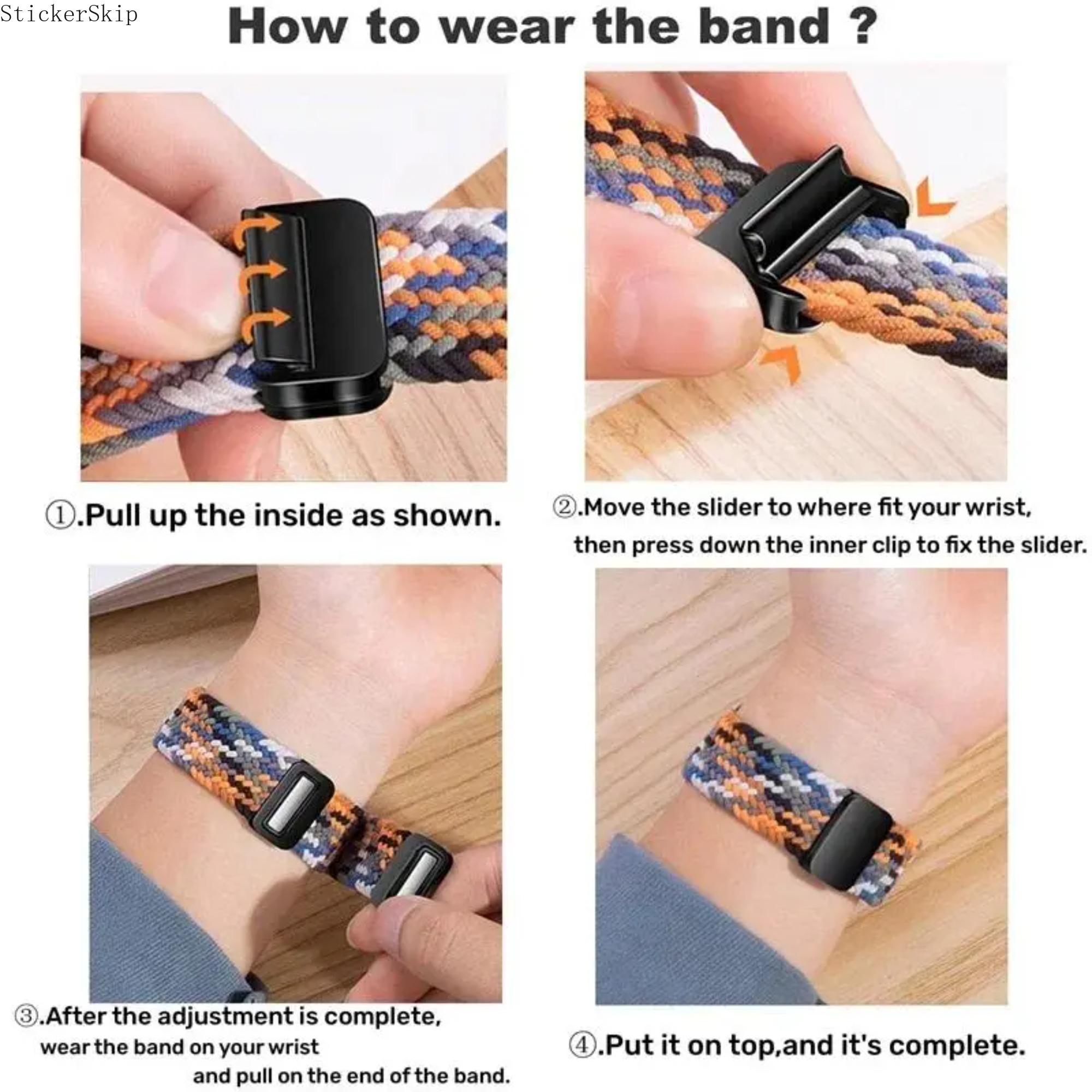 StickerSkip

How to wear the band ?

①.Pull up the inside as shown.

②.Move the slider to where fit your wrist, then press down the inner clip to fix the slider.

③.After the adjustment is complete, wear the band on your wrist and pull on the end of the band.

④.Put it on top,and it's complete.