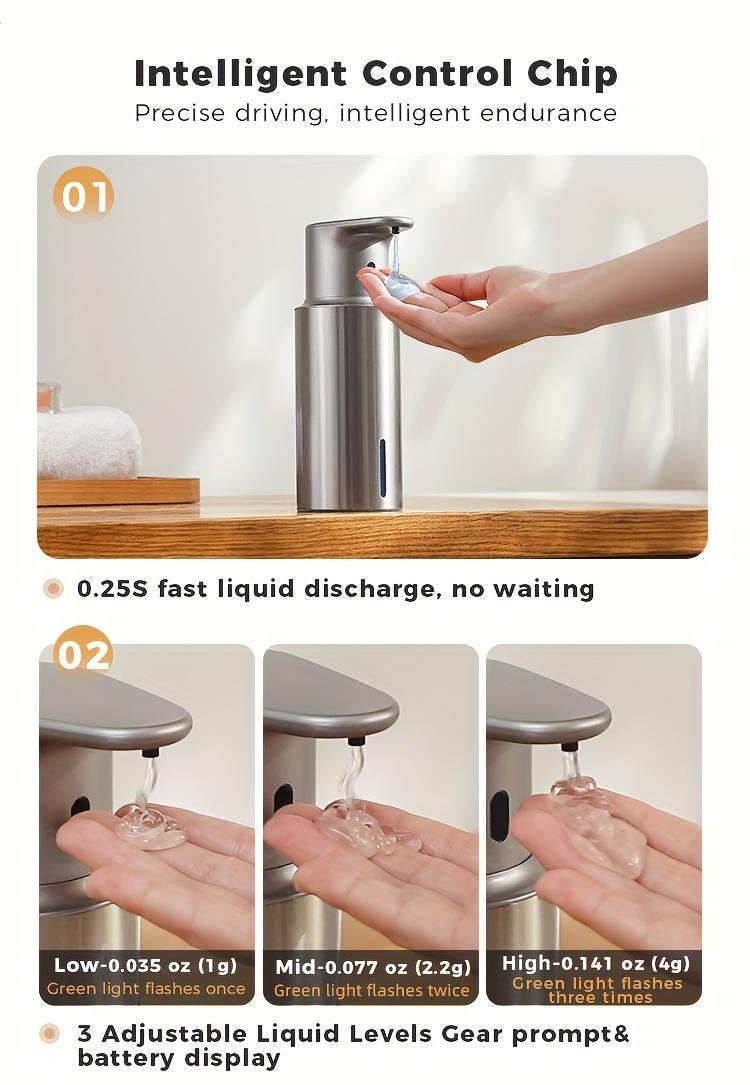 Intelligent Control Chip
Precise driving, intelligent endurance

01

0.25S fast liquid discharge, no waiting

02

Low-0.035 oz (1g)
Green light flashes once

Mid-0.077 oz (2.2g)
Green light flashes twice

High-0.141 oz (4g)
Green light flashes three times

3 Adjustable Liquid Levels Gear prompt& battery display