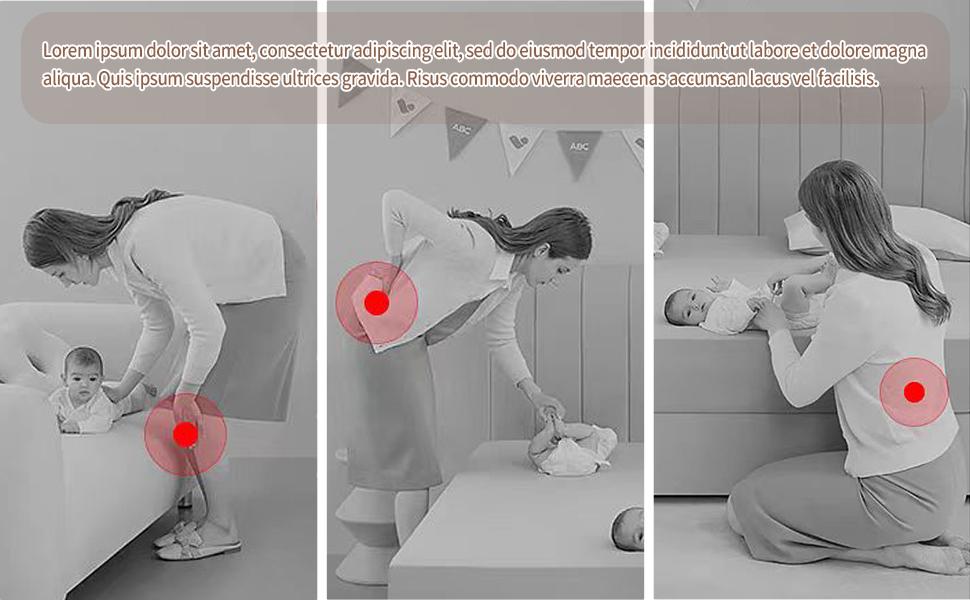 Lorem ipsum dolor sit amet, consectetur adipiscing elit, sed do eiusmod tempor incididunt ut labore et dolore magna aliqua. Quis ipsum suspendisse ultrices gravida. Risus commodo viverra maecenas accumsan lacus vel facilisis.

ABC

ABC