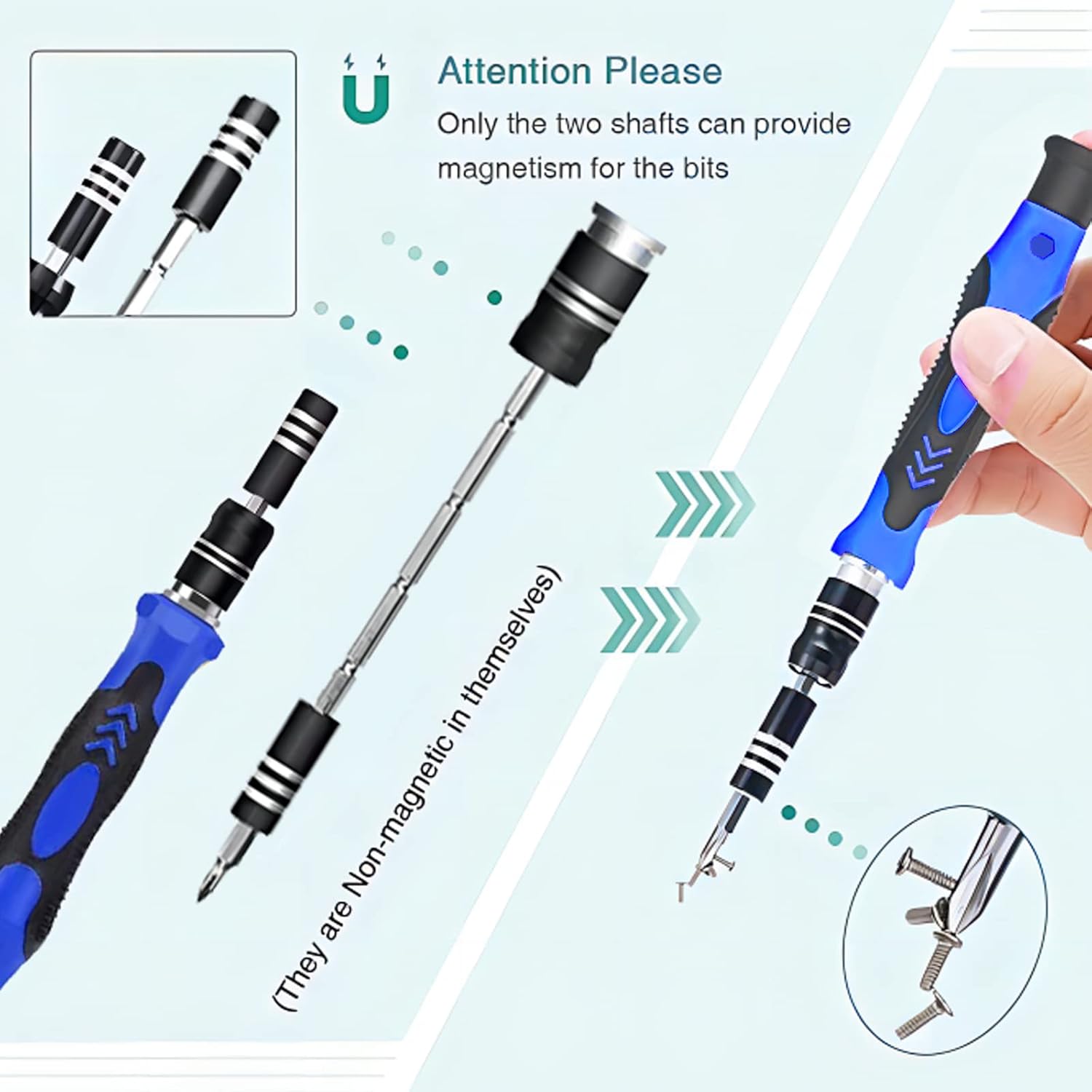 Attention Please

Only the two shafts can provide magnetism for the bits

(They are Non-magnetic in themselves)