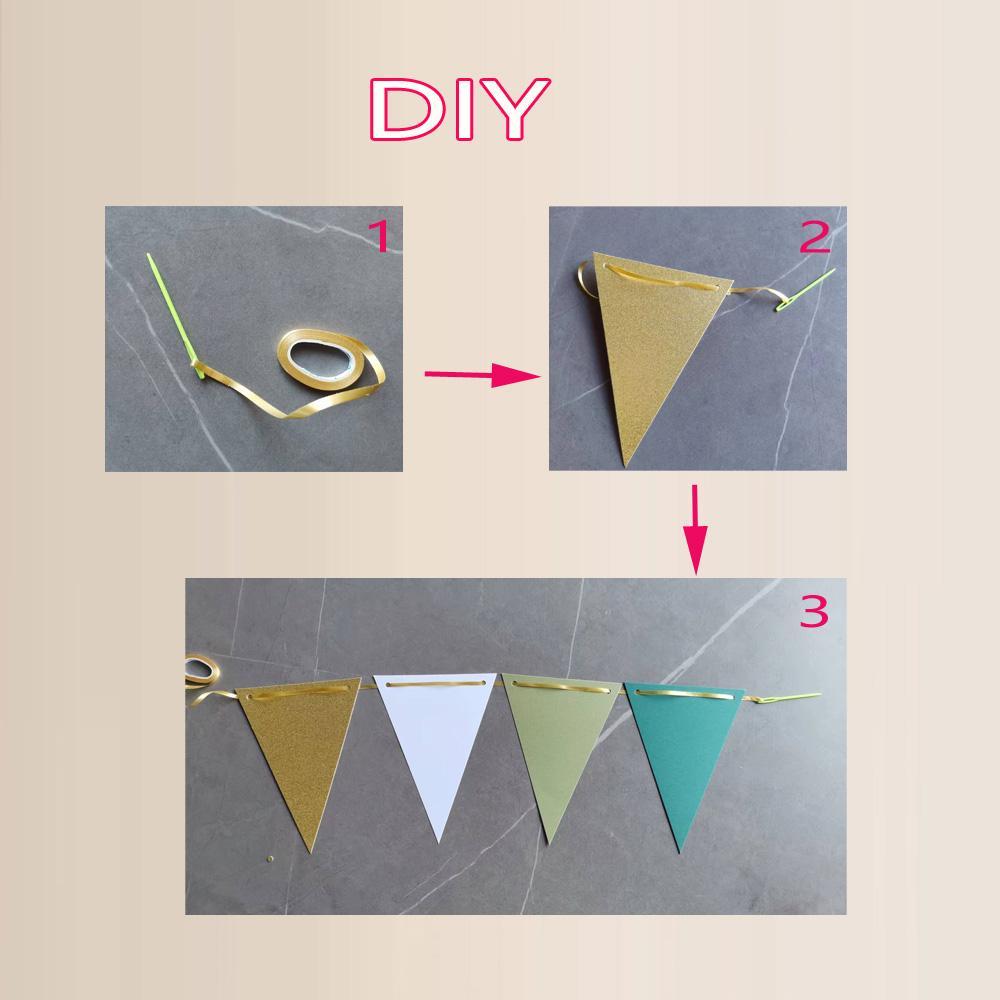 DIY

1

2

3