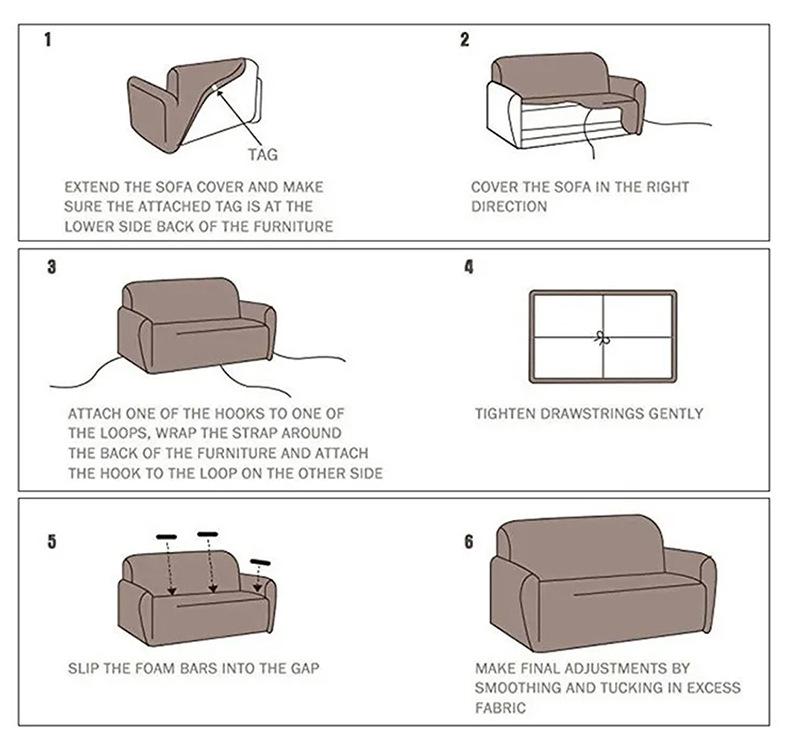 1

TAG

EXTEND THE SOFA COVER AND MAKE SURE THE ATTACHED TAG IS AT THE LOWER SIDE BACK OF THE FURNITURE

2

COVER THE SOFA IN THE RIGHT DIRECTION

3

ATTACH ONE OF THE HOOKS TO ONE OF THE LOOPS, WRAP THE STRAP AROUND THE BACK OF THE FURNITURE AND ATTACH THE HOOK TO THE LOOP ON THE OTHER SIDE

4

TIGHTEN DRAWSTRINGS GENTLY

5

SLIP THE FOAM BARS INTO THE GAP

6

MAKE FINAL ADJUSTMENTS BY SMOOTHING AND TUCKING IN EXCESS FABRIC