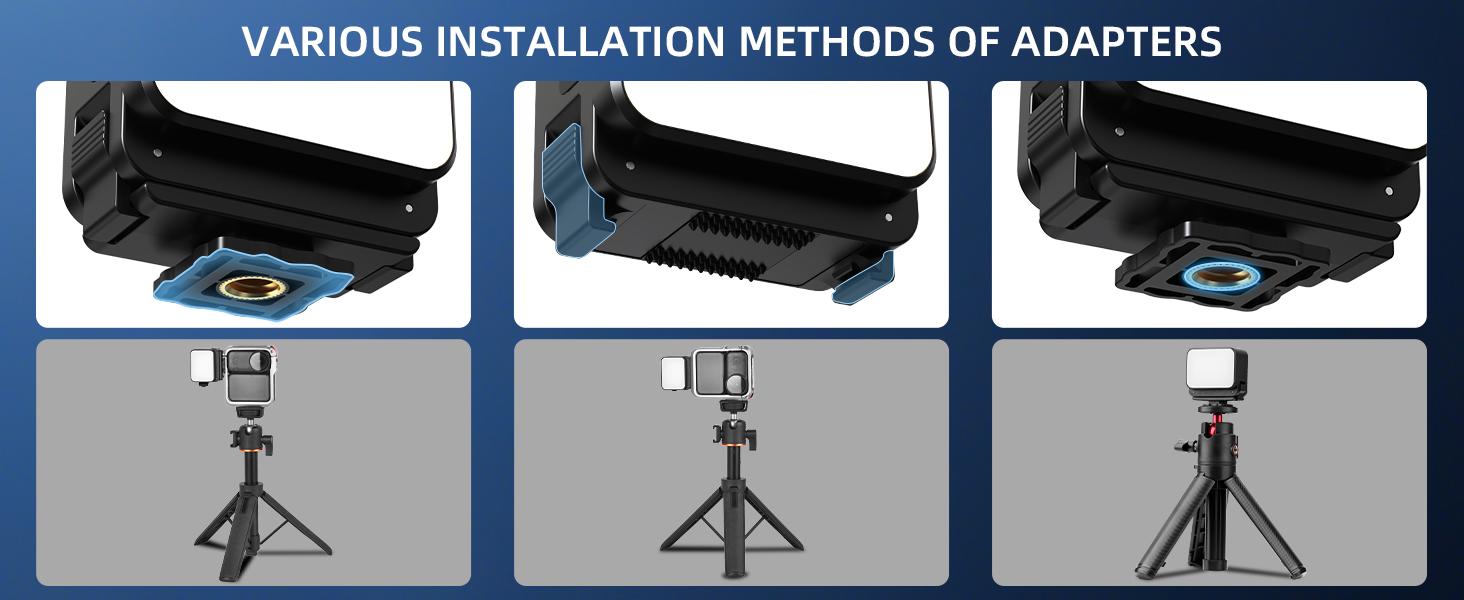 VARIOUS INSTALLATION METHODS OF ADAPTERS