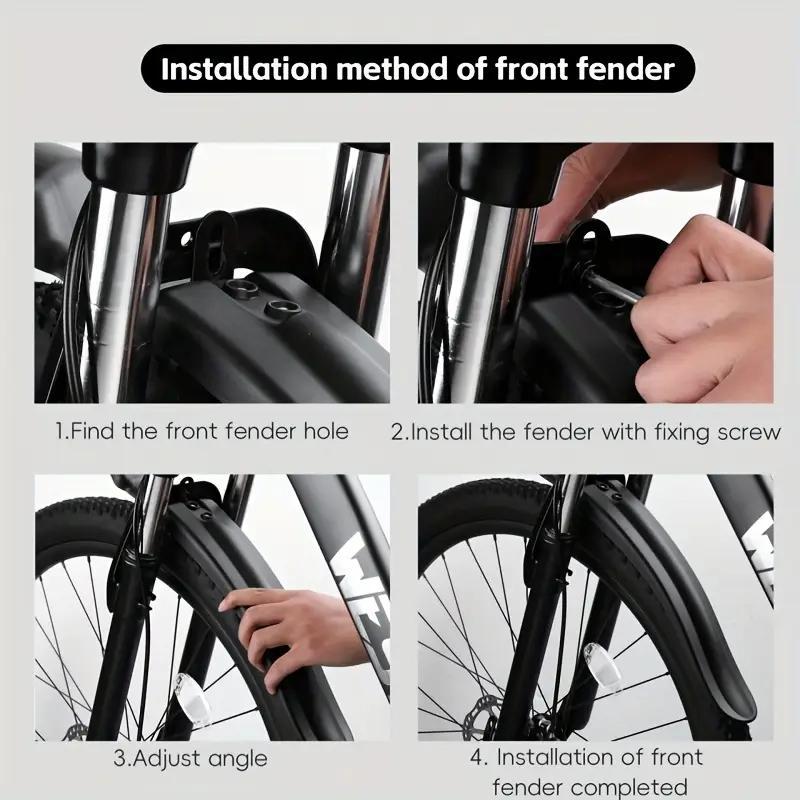 Installation method of front fender

1.Find the front fender hole

2.Install the fender with fixing screw

3.Adjust angle

4. Installation of front fender completed