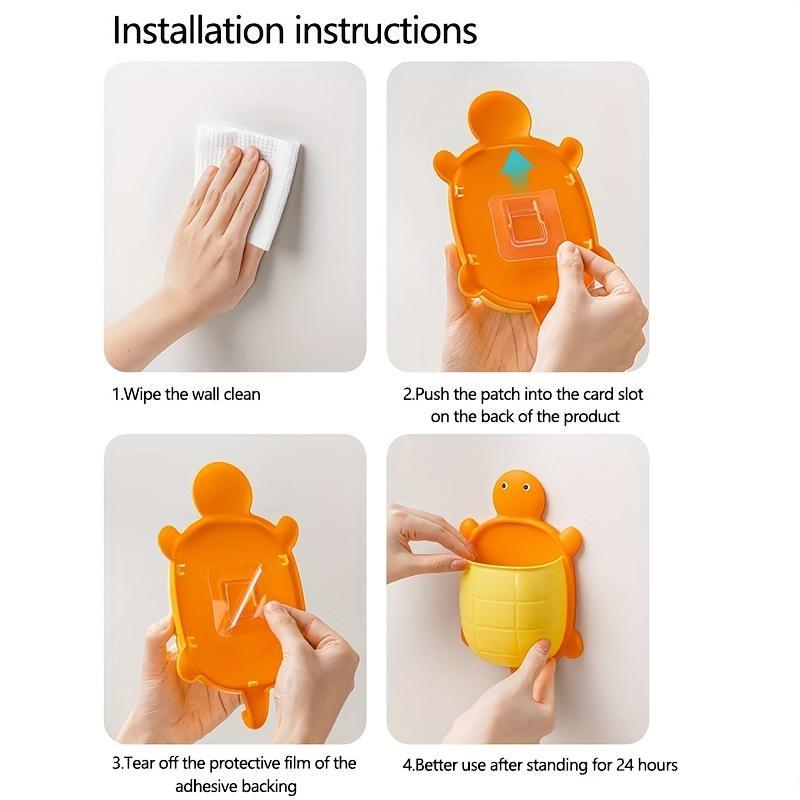 Installation instructions

1.Wipe the wall clean

2.Push the patch into the card slot on the back of the product

3.Tear off the protective film of the adhesive backing

4.Better use after standing for 24 hours