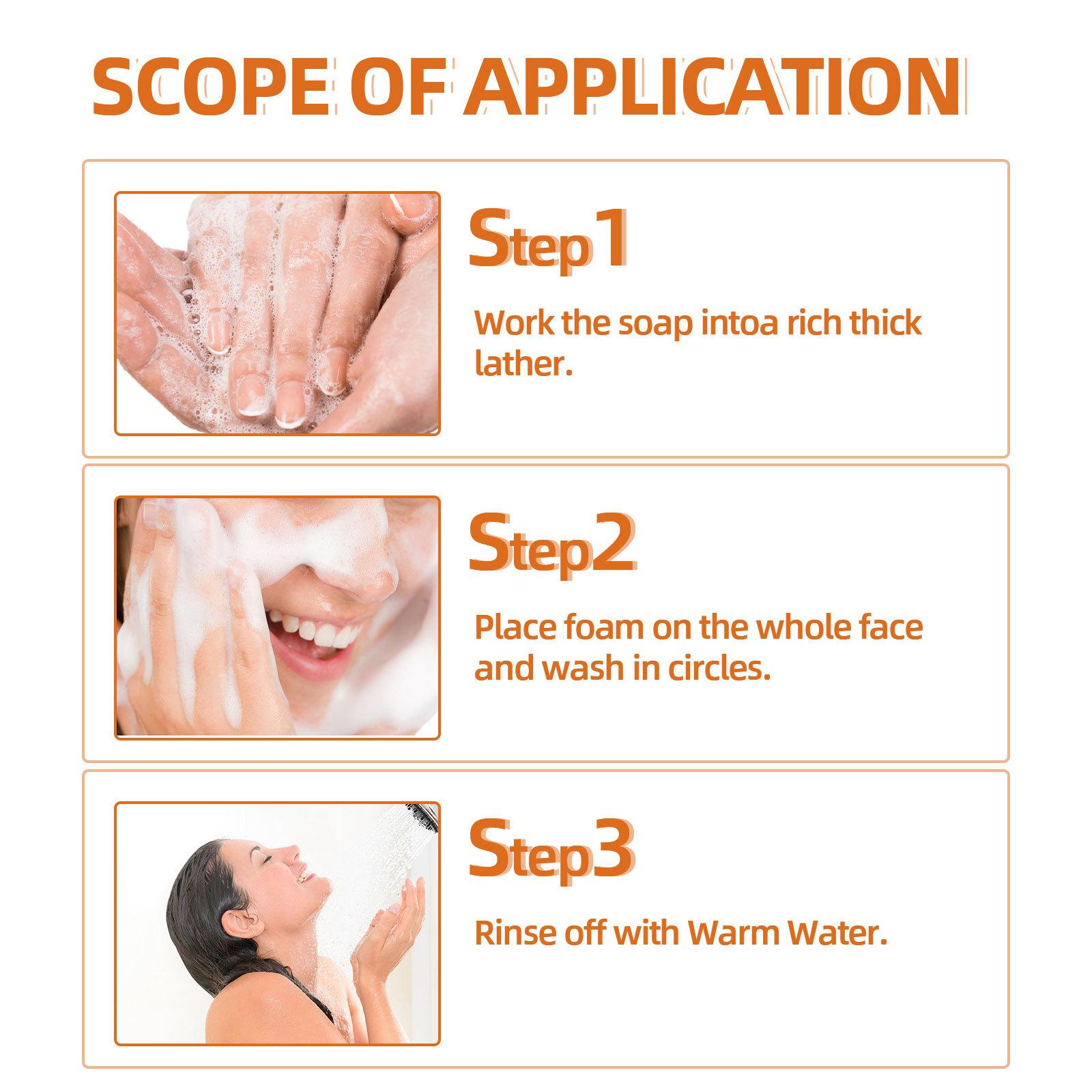 SCOPE OF APPLICATION

Step1

Work the soap intoa rich thick lather.

Step2

Place foam on the whole face and wash in circles.

Step3

Rinse off with Warm Water.