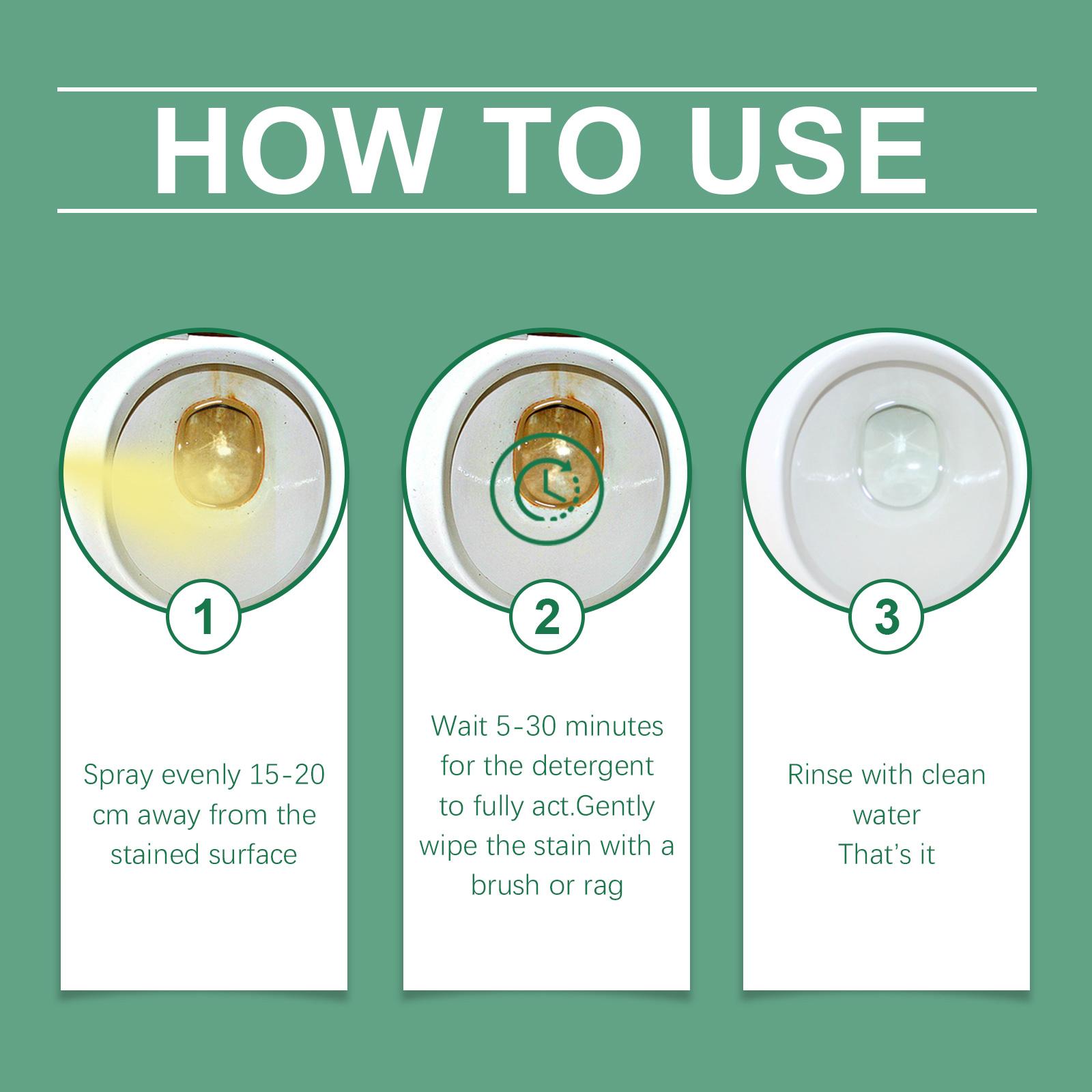 HOW TO USE

1

Spray evenly 15-20 cm away from the stained surface

2

Wait 5-30 minutes for the detergent to fully act.Gently wipe the stain with a brush or rag

3

Rinse with clean water
That's it