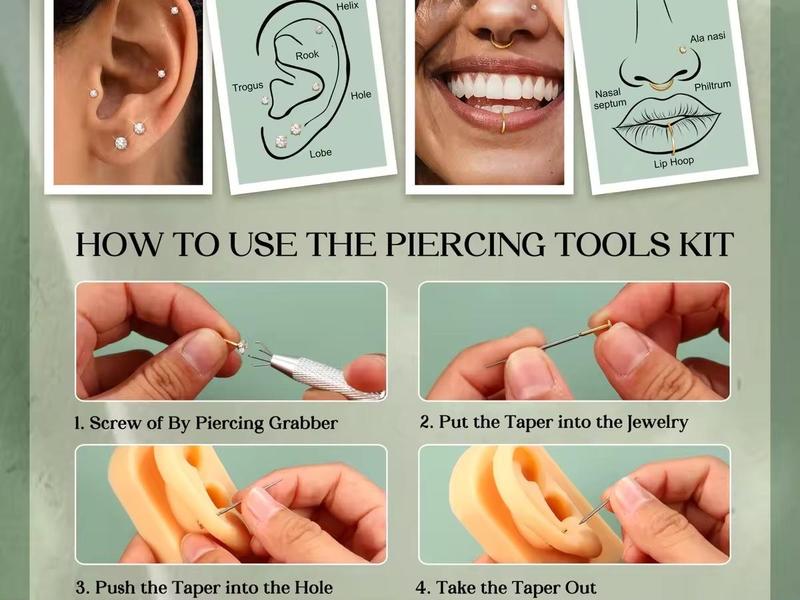 Helix

Rook

Trogus

Hole

Lobe

Ala nasi

Nasal septum

Philtrum

Lip Hoop

HOW TO USE THE PIERCING TOOLS KIT

1. Screw of By Piercing Grabber

2. Put the Taper into the Jewelry

3. Push the Taper into the Hole

4. Take the Taper Out