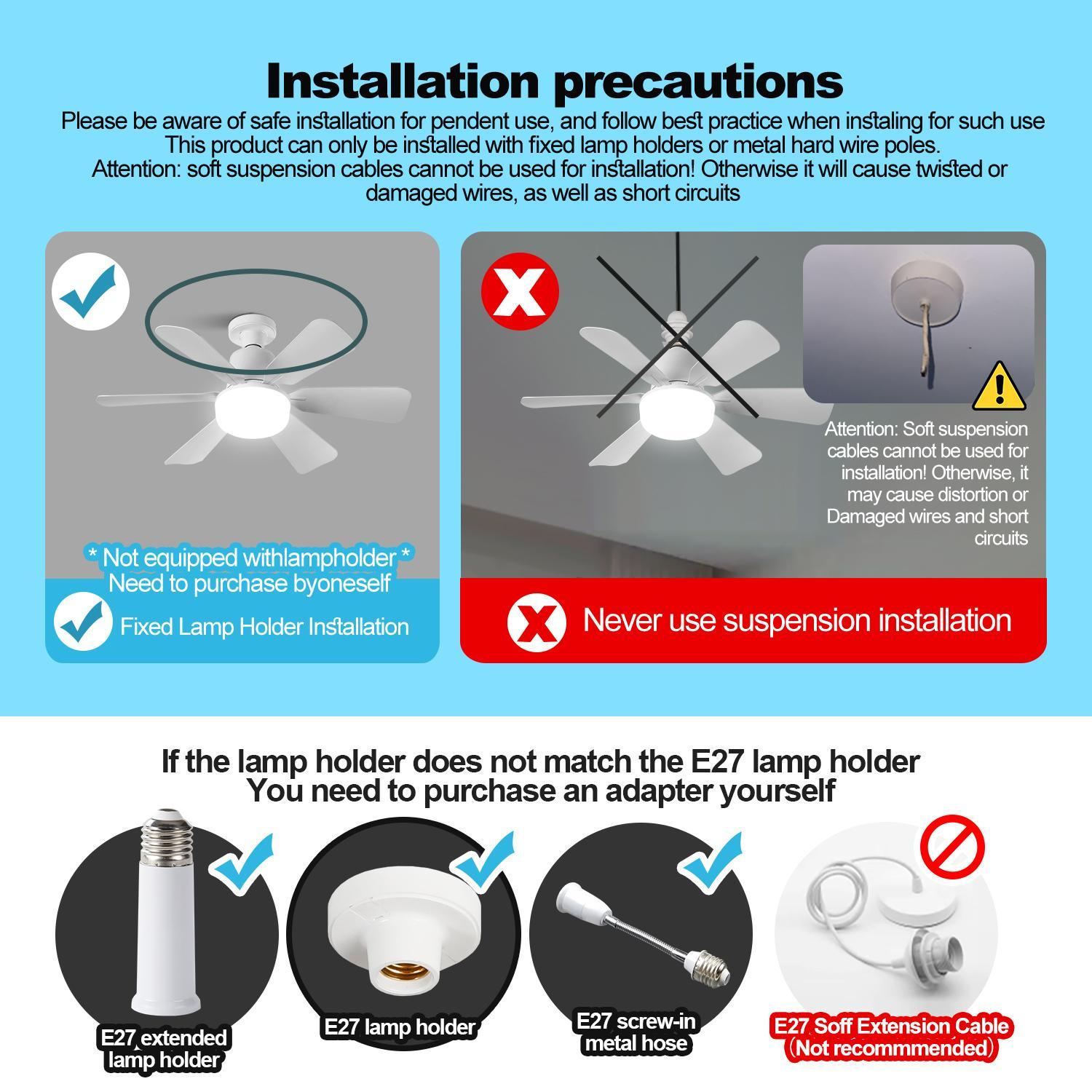 Installation precautions

Please be aware of safe installation for pendent use, and follow best practice when instaling for such use This product can only be installed with fixed lamp holders or metal hard wire poles. Attention: soft suspension cables cannot be used for installation! Otherwise it will cause twisted or damaged wires, as well as short circuits

* Not equipped withlampholder * Need to purchase byoneself

Fixed Lamp Holder Installation

Attention: Soft suspension cables cannot be used for installation! Otherwise, it may cause distortion or Damaged wires and short circuits

Never use suspension installation

If the lamp holder does not match the E27 lamp holder You need to purchase an adapter yourself

E27 extended lamp holder

E27 lamp holder

E27 screw-in metal hose

E27 Soff Extension Cable (Not recommmended)