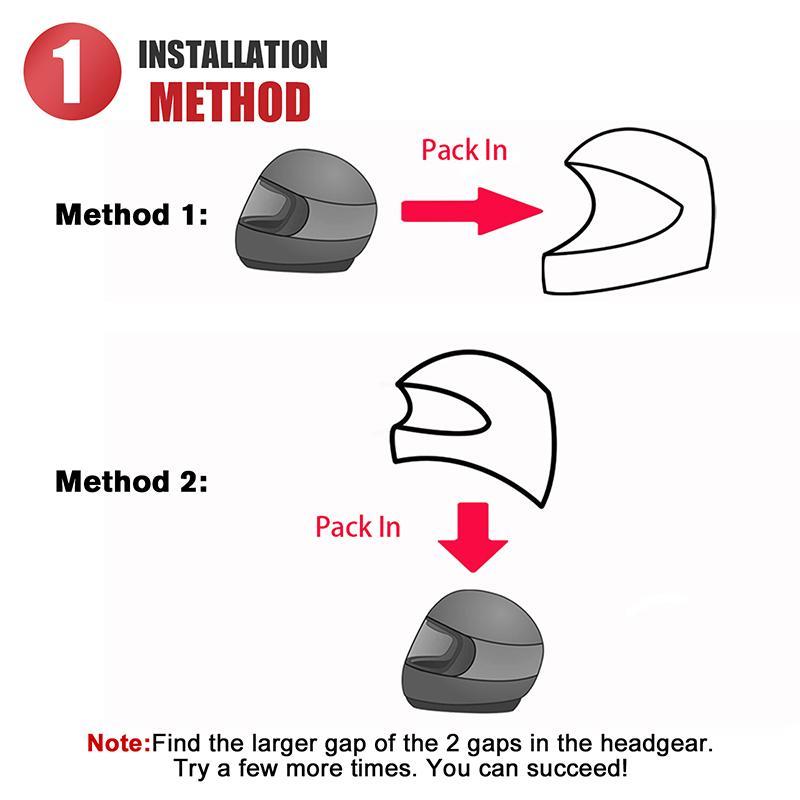 1 INSTALLATION METHOD

Method 1:

Pack In

Method 2:

Pack In

Note:Find the larger gap of the 2 gaps in the headgear. Try a few more times. You can succeed!