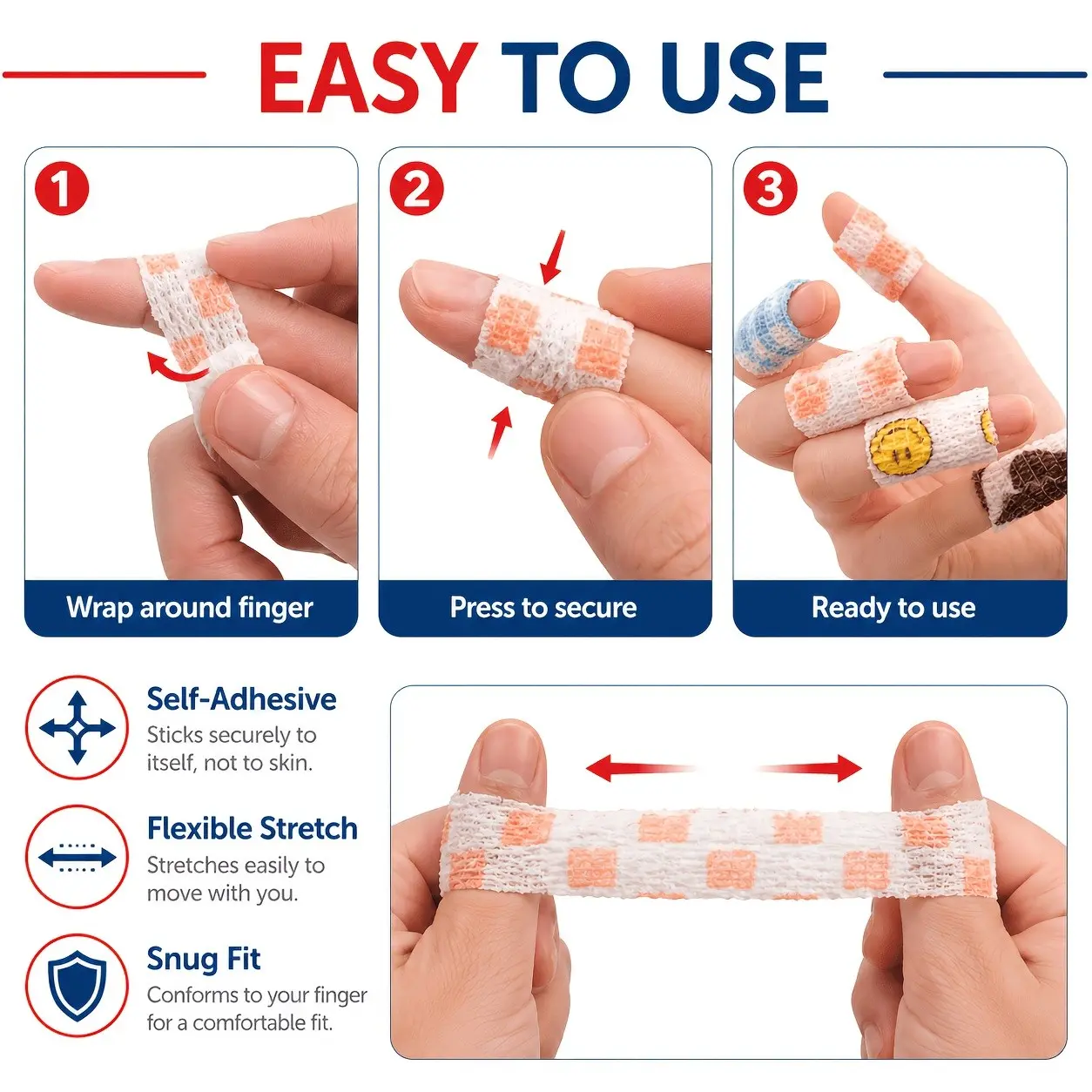 EASY TO USE

1
Wrap around finger

2
Press to secure

3
Ready to use

Self-Adhesive
Sticks securely to itself, not to skin.

Flexible Stretch
Stretches easily to move with you.

Snug Fit
Conforms to your finger for a comfortable fit.