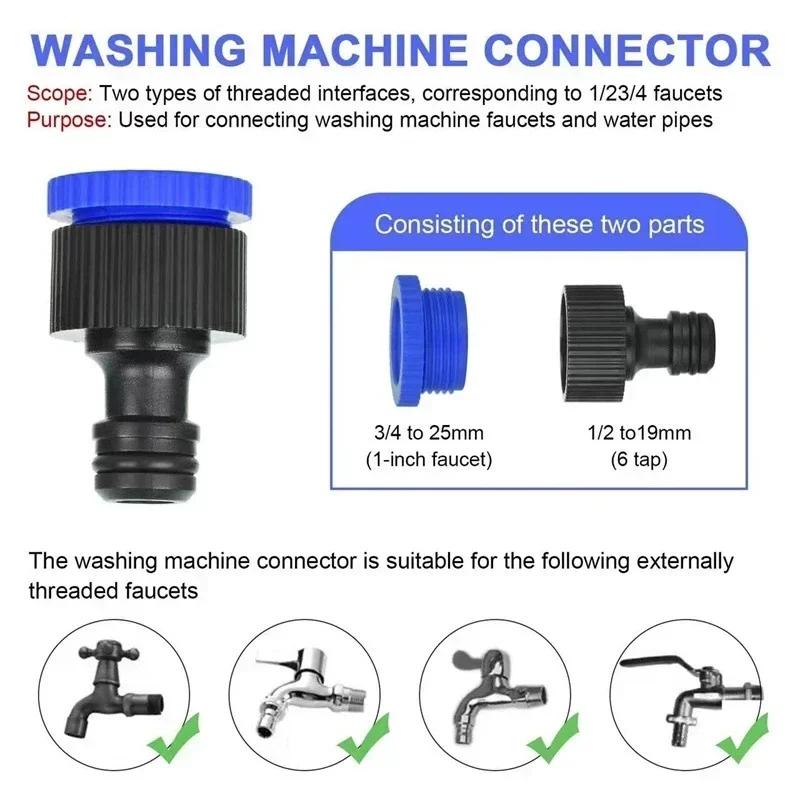 WASHING MACHINE CONNECTOR

Scope: Two types of threaded interfaces, corresponding to 1/23/4 faucets
Purpose: Used for connecting washing machine faucets and water pipes

Consisting of these two parts

3/4 to 25mm
(1-inch faucet)

1/2 to19mm
(6 tap)

The washing machine connector is suitable for the following externally threaded faucets