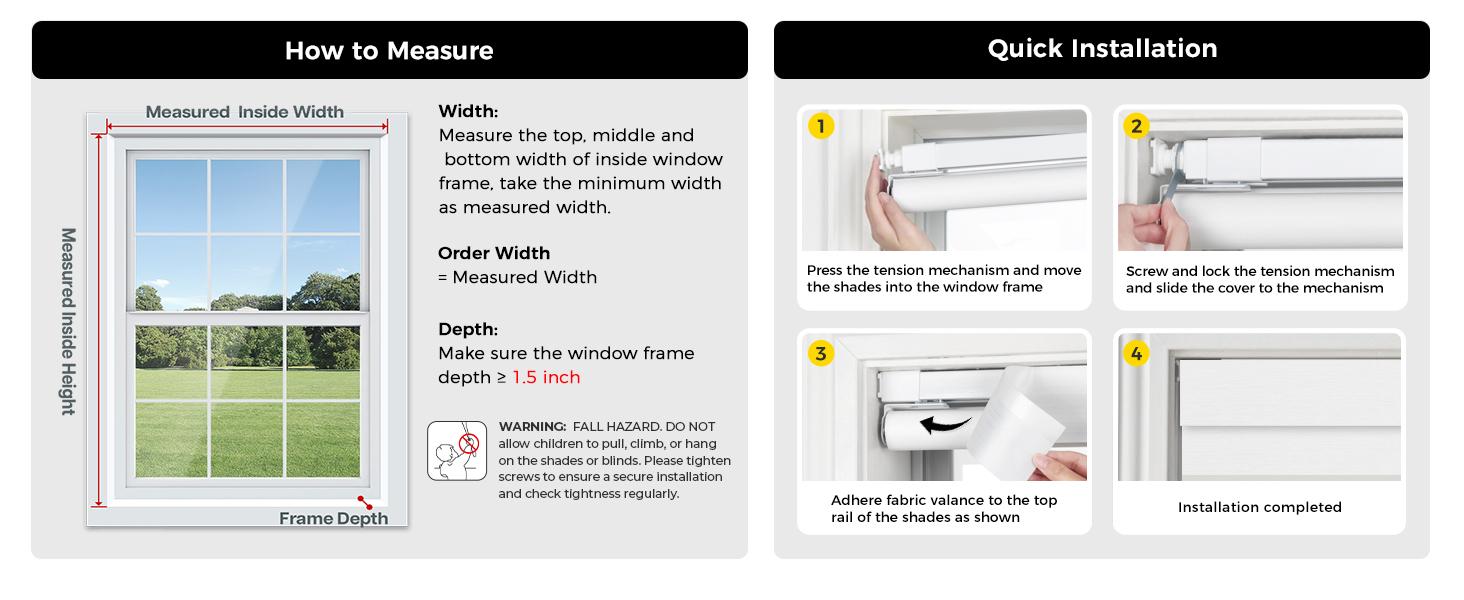 How to Measure

Measured Inside Width

Measured Inside Height

Frame Depth

Width:
Measure the top, middle and bottom width of inside window frame, take the minimum width as measured width.

Order Width
= Measured Width

Depth:
Make sure the window frame depth ≥ 1.5 inch

WARNING: FALL HAZARD. DO NOT allow children to pull, climb, or hang on the shades or blinds. Please tighten screws to ensure a secure installation and check tightness regularly.

Quick Installation

1
Press the tension mechanism and move the shades into the window frame

2
Screw and lock the tension mechanism and slide the cover to the mechanism

3
Adhere fabric valance to the top rail of the shades as shown

4
Installation completed