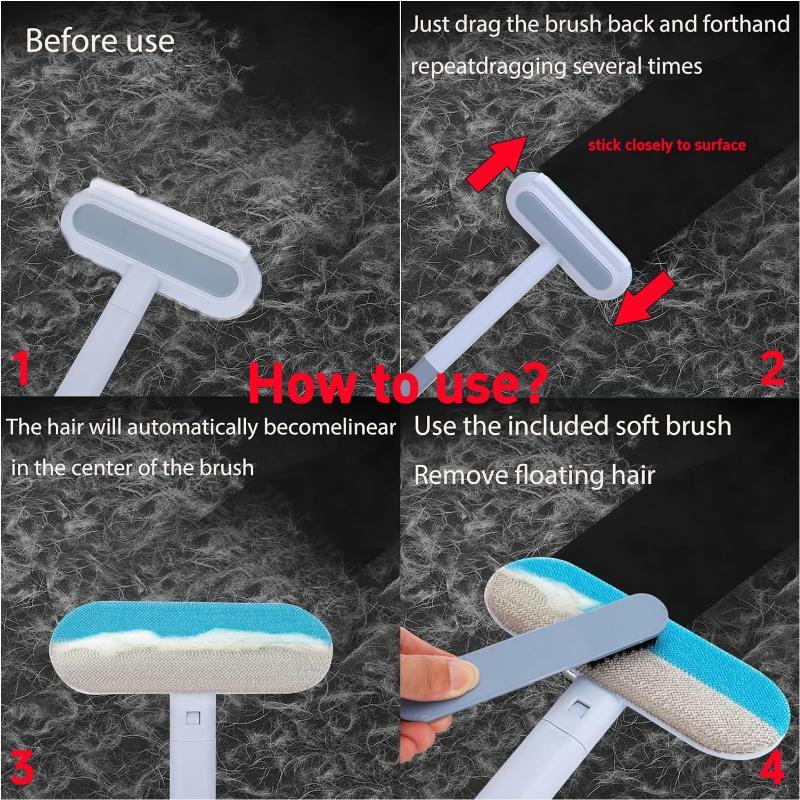 Before use

1

Just drag the brush back and forthand repeatdragging several times

stick closely to surface

2

How to use?

The hair will automatically becomelinear in the center of the brush

3

Use the included soft brush

Remove floating hair

4