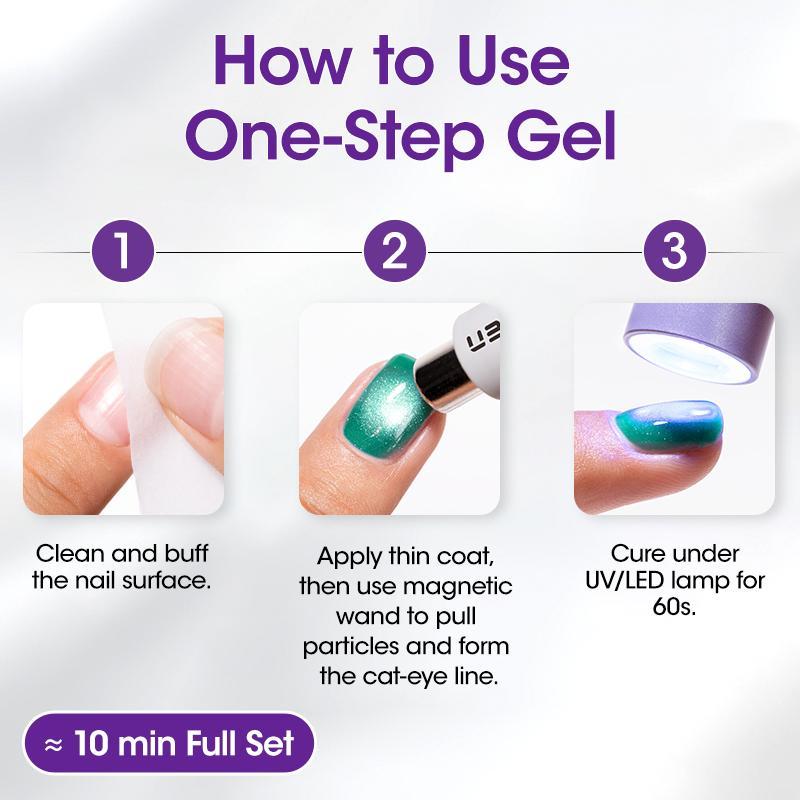 How to Use One-Step Gel

1

2

3

Clean and buff the nail surface.

Apply thin coat, then use magnetic wand to pull particles and form the cat-eye line.

Cure under UV/LED lamp for 60s.

≈ 10 min Full Set