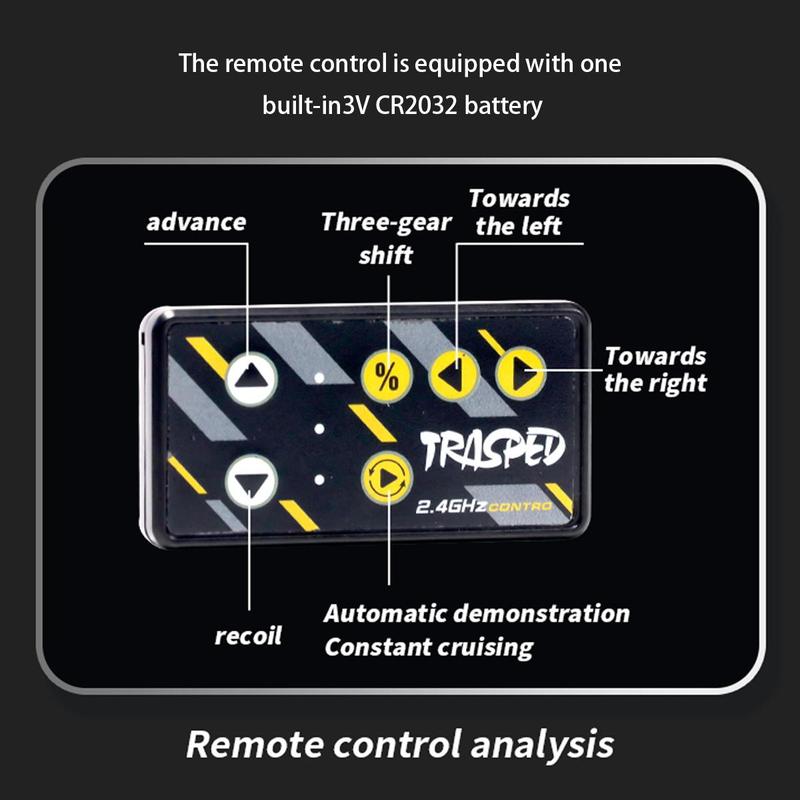 The remote control is equipped with one built-in3V CR2032 battery

advance

Three-gear shift

Towards the left

Towards the right

%

TRASPED

2.4GHz CONTRO

recoil

Automatic demonstration
Constant cruising

Remote control analysis