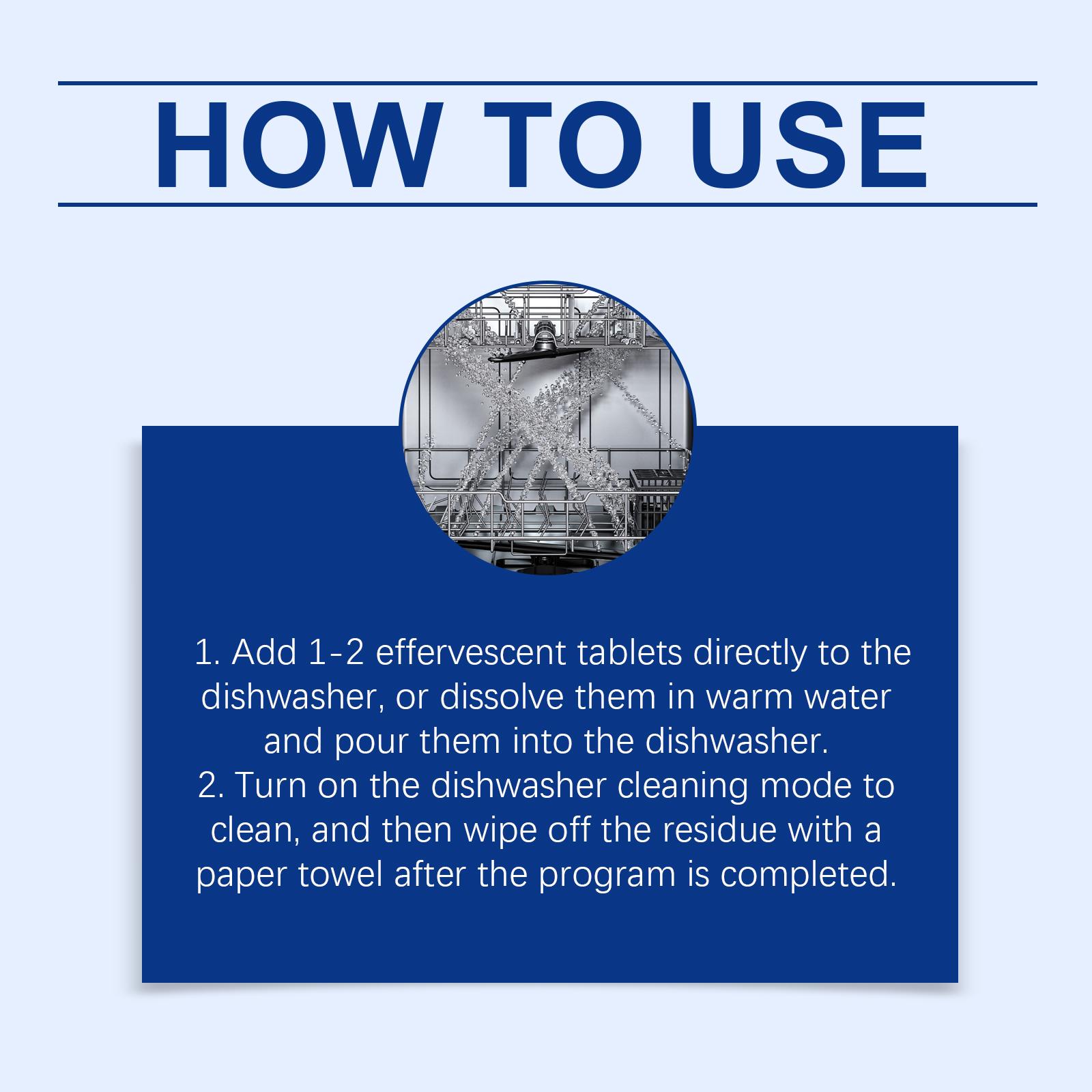 HOW TO USE

1. Add 1-2 effervescent tablets directly to the dishwasher, or dissolve them in warm water and pour them into the dishwasher.
2. Turn on the dishwasher cleaning mode to clean, and then wipe off the residue with a paper towel after the program is completed.