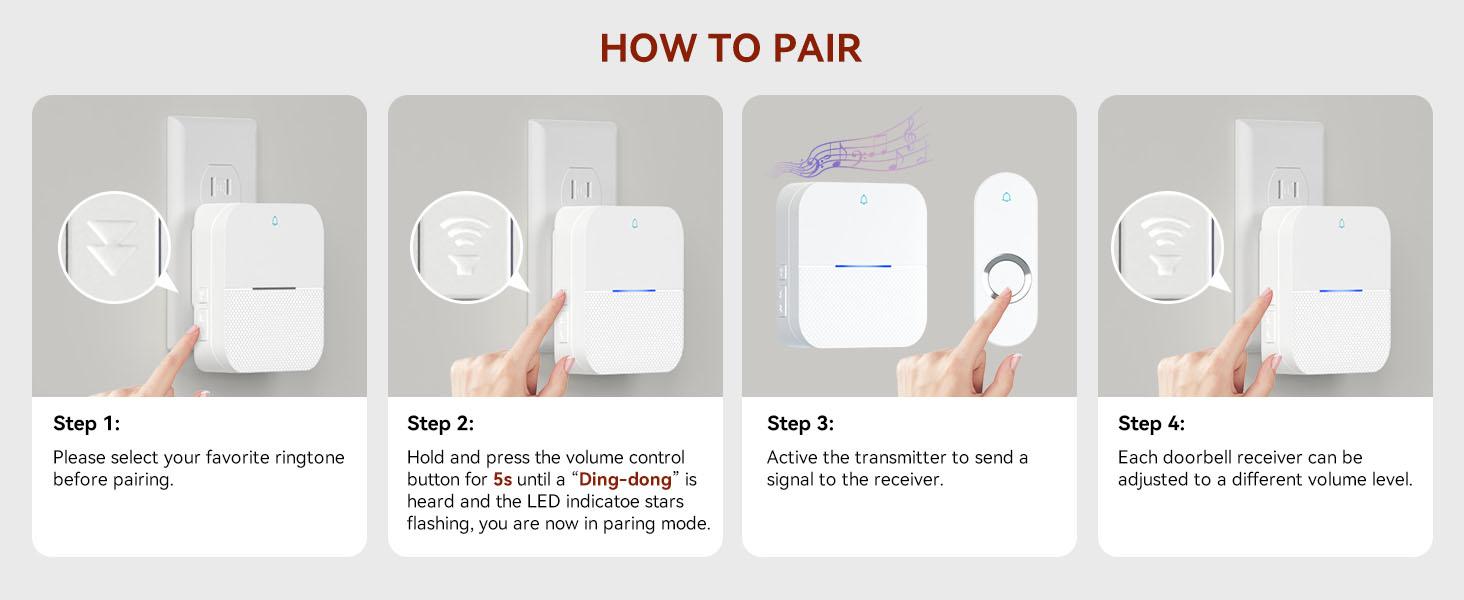 HOW TO PAIR

Step 1:

Please select your favorite ringtone before pairing.

Step 2:

Hold and press the volume control button for 5s until a “Ding-dong” is heard and the LED indicatoe stars flashing, you are now in paring mode.

Step 3:

Active the transmitter to send a signal to the receiver.

Step 4:

Each doorbell receiver can be adjusted to a different volume level.