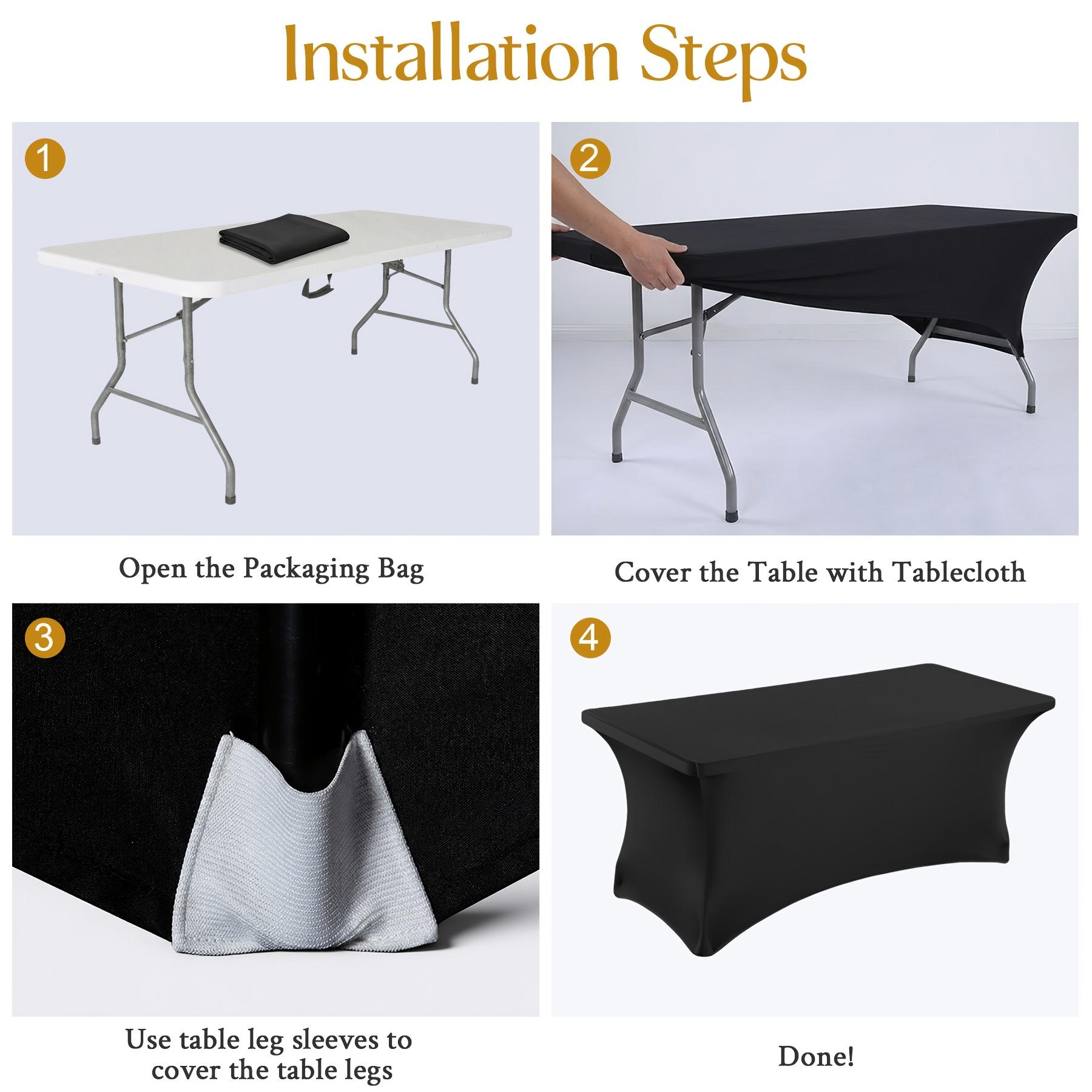 Installation Steps

1

Open the Packaging Bag

2

Cover the Table with Tablecloth

3

Use table leg sleeves to cover the table legs

4

Done!