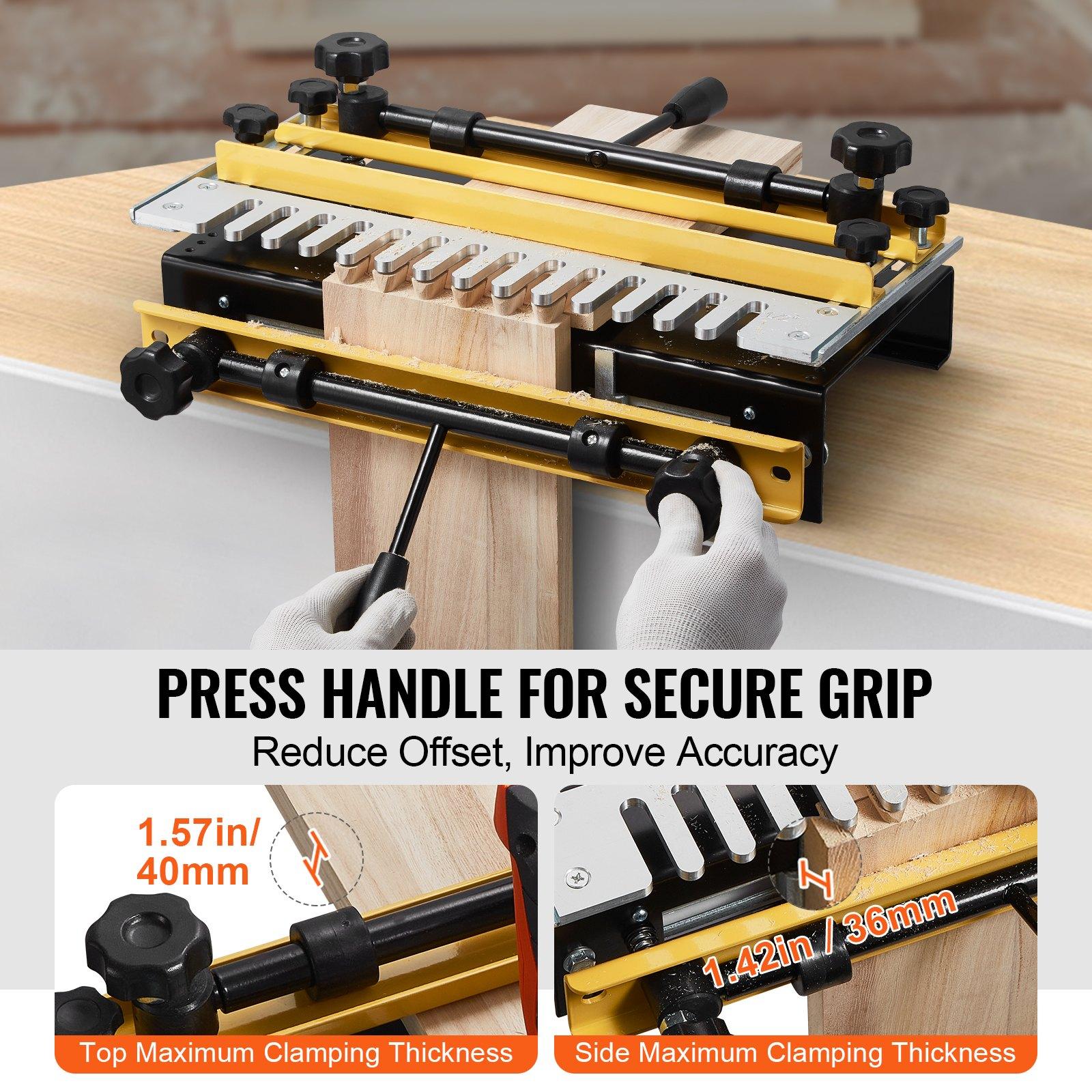 PRESS HANDLE FOR SECURE GRIP

Reduce Offset, Improve Accuracy

1.57in/ 40mm

Top Maximum Clamping Thickness

1.42in / 36mm

Side Maximum Clamping Thickness