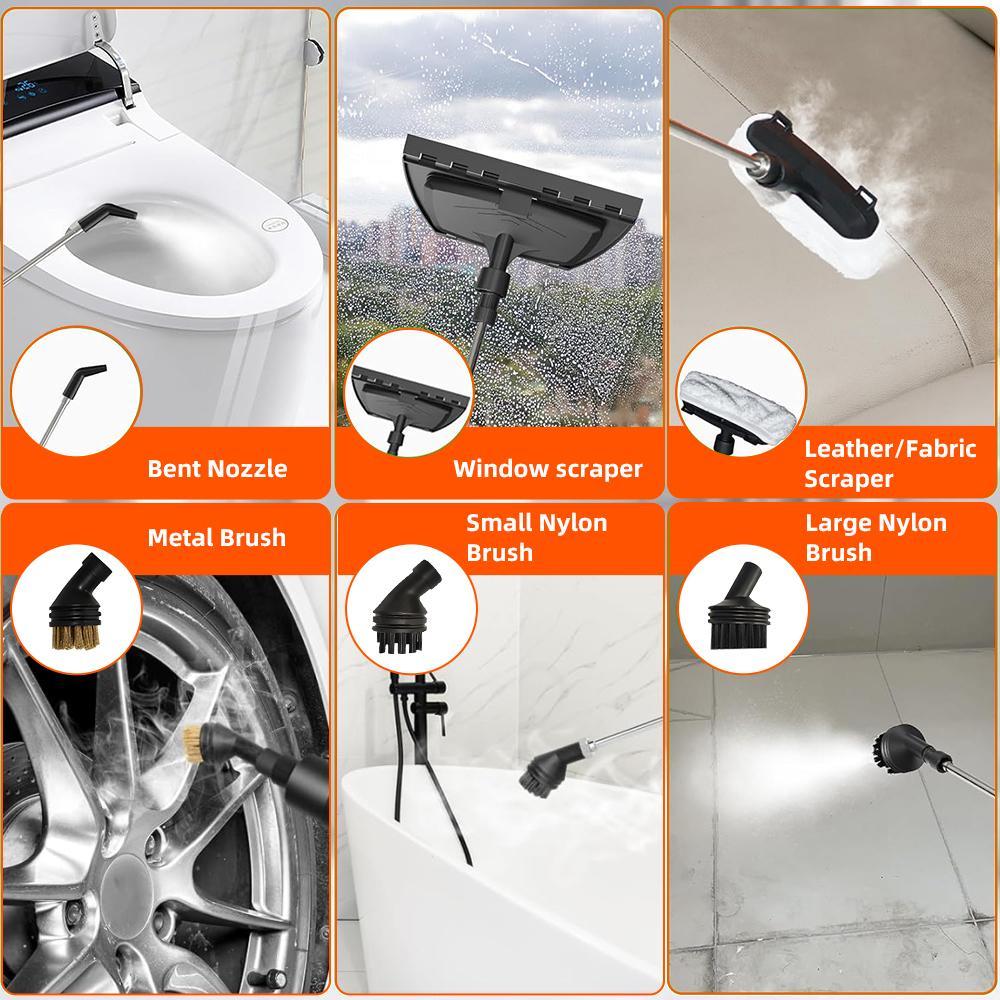 Bent Nozzle

Window scraper

Leather/Fabric Scraper

Metal Brush

Small Nylon Brush

Large Nylon Brush