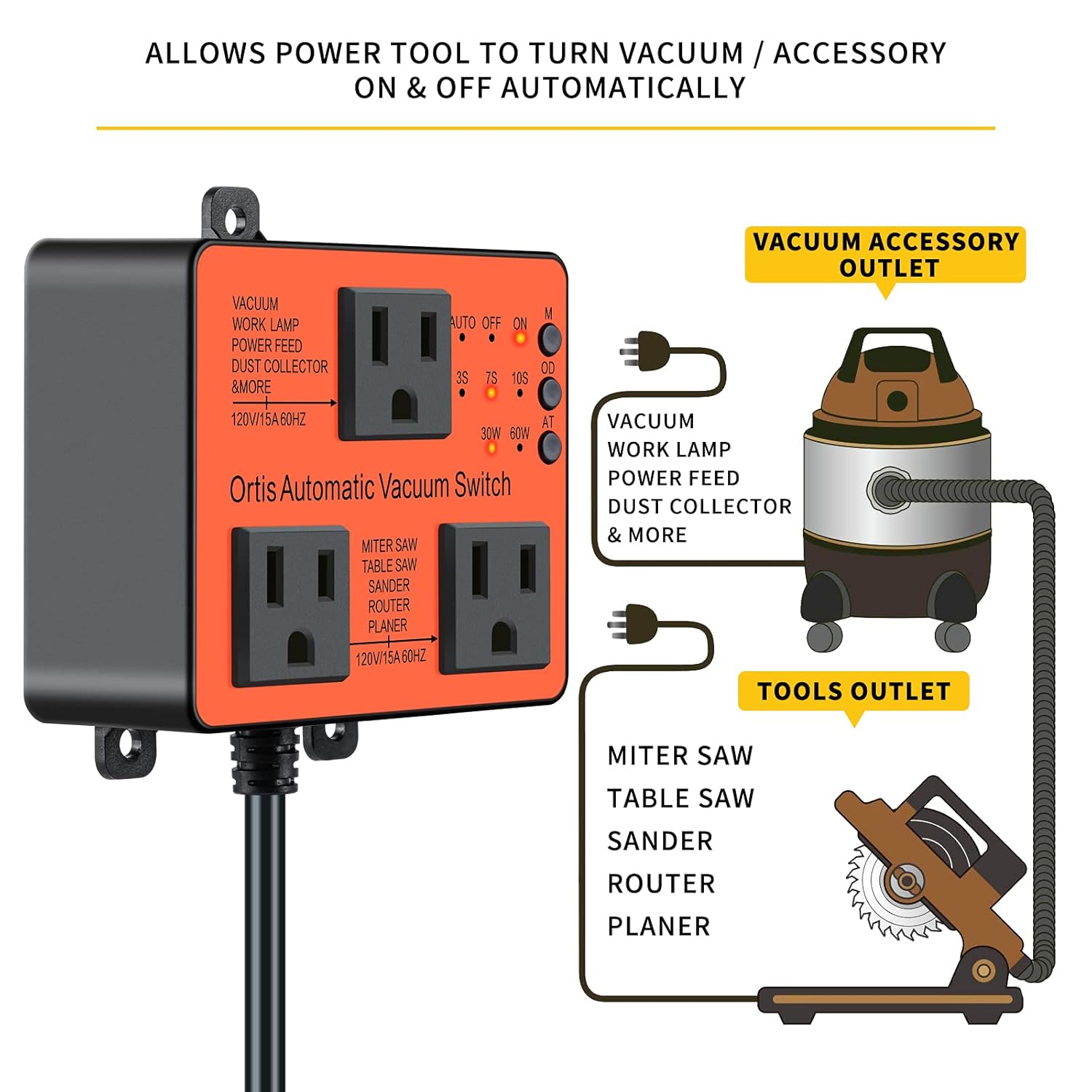 ALLOWS POWER TOOL TO TURN VACUUM / ACCESSORY ON & OFF AUTOMATICALLY

VACUUM
WORK LAMP
POWER FEED
DUST COLLECTOR
&MORE
120V/15A 60HZ

AUTO OFF ON M
3S 7S 10S OD
30W 60W AT

Ortis Automatic Vacuum Switch

MITER SAW
TABLE SAW
SANDER
ROUTER
PLANER
120V/15A 60HZ

VACUUM ACCESSORY OUTLET

VACUUM
WORK LAMP
POWER FEED
DUST COLLECTOR
& MORE

TOOLS OUTLET

MITER SAW
TABLE SAW
SANDER
ROUTER
PLANER