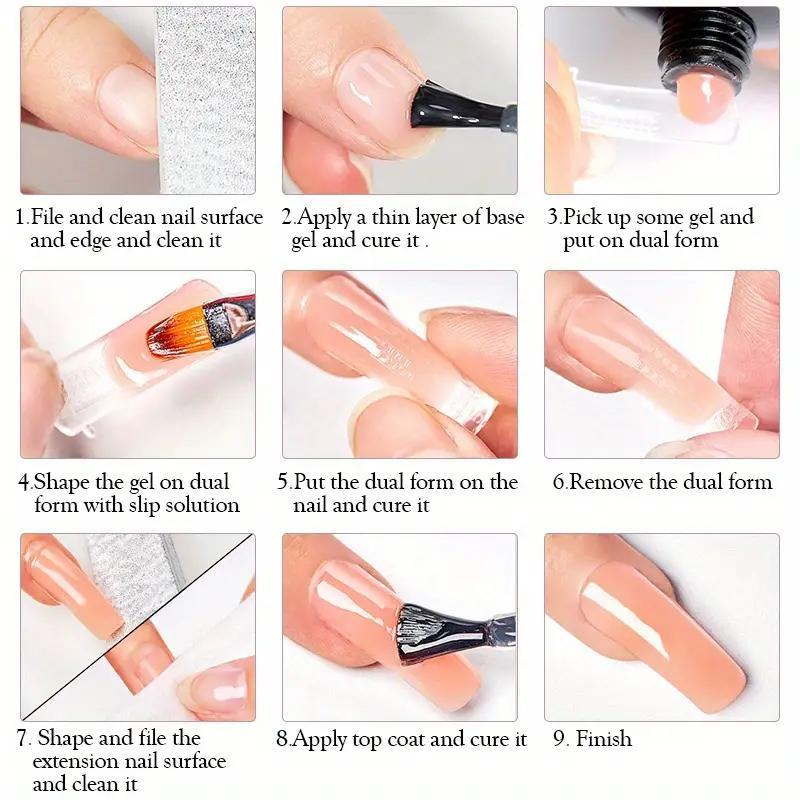 1.File and clean nail surface and edge and clean it

2.Apply a thin layer of base gel and cure it .

3.Pick up some gel and put on dual form

4.Shape the gel on dual form with slip solution

5.Put the dual form on the nail and cure it

6.Remove the dual form

7. Shape and file the extension nail surface and clean it

8.Apply top coat and cure it

9. Finish