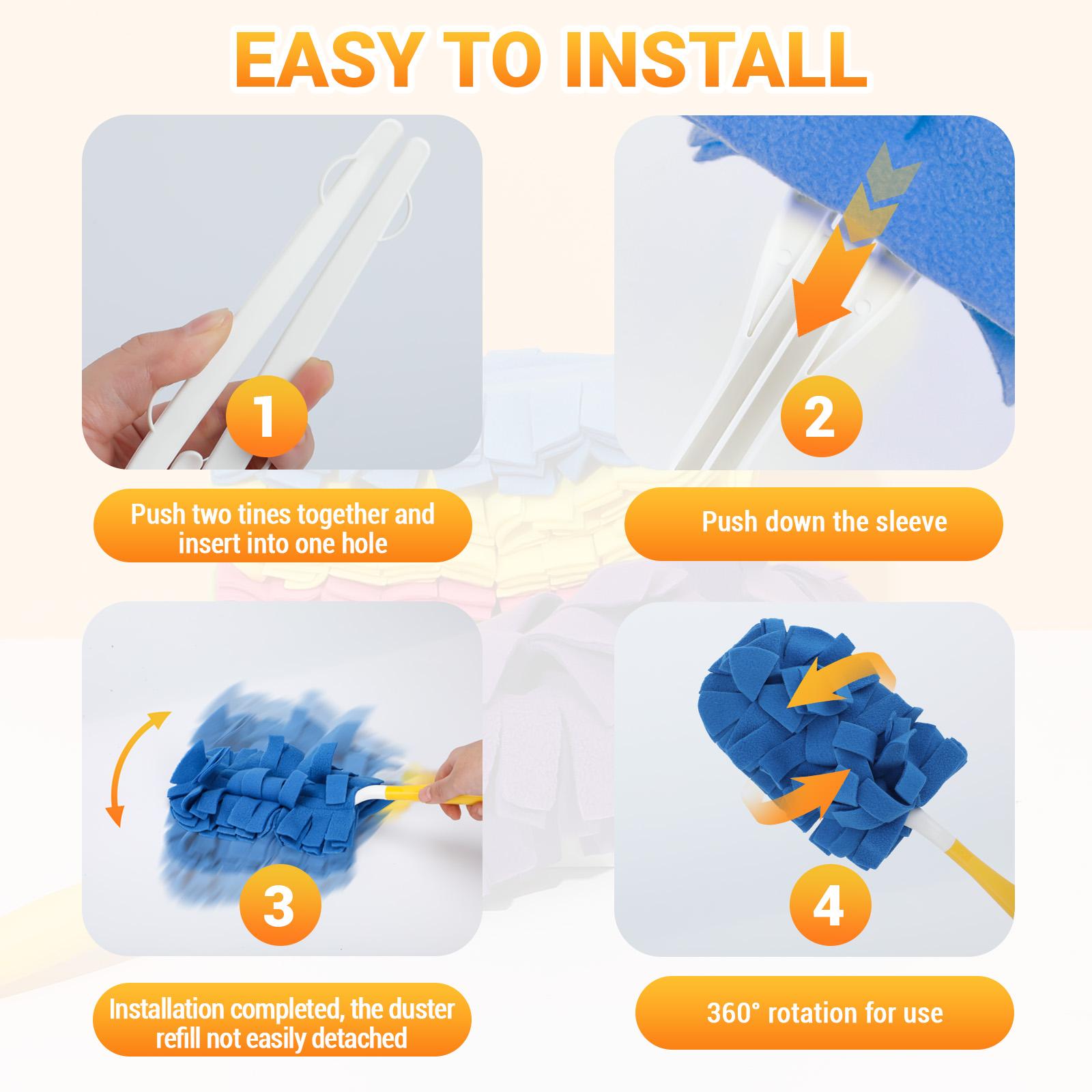 EASY TO INSTALL

1

Push two tines together and insert into one hole

2

Push down the sleeve

3

Installation completed, the duster refill not easily detached

4

360° rotation for use