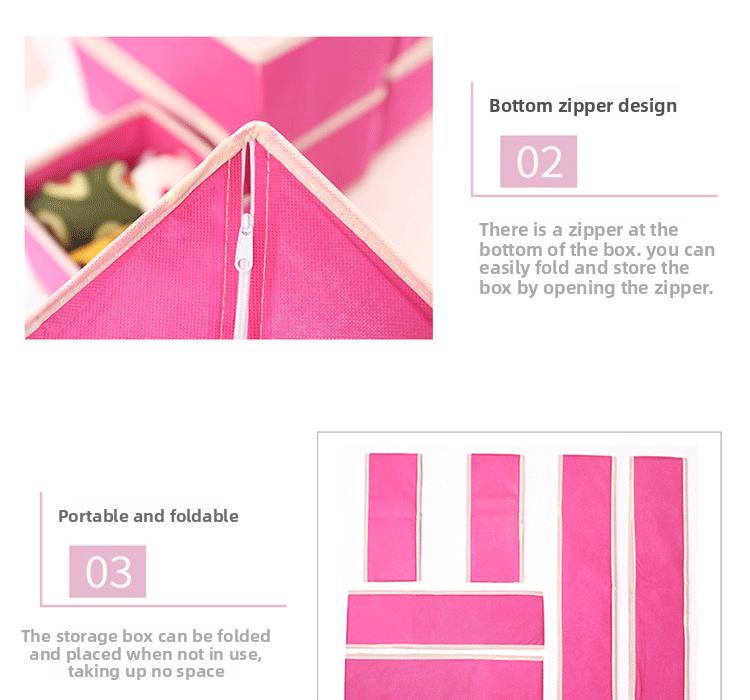 Bottom zipper design

02

There is a zipper at the bottom of the box. you can easily fold and store the box by opening the zipper.

Portable and foldable

03

The storage box can be folded and placed when not in use, taking up no space