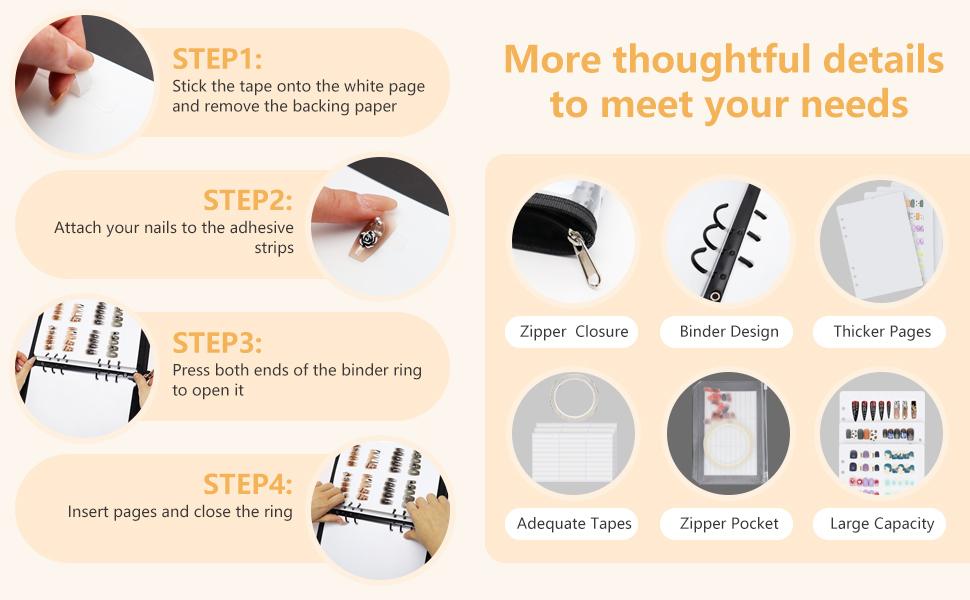 STEP1:
Stick the tape onto the white page and remove the backing paper

STEP2:
Attach your nails to the adhesive strips

STEP3:
Press both ends of the binder ring to open it

STEP4:
Insert pages and close the ring

More thoughtful details to meet your needs

Zipper Closure

Binder Design

Thicker Pages

Adequate Tapes

Zipper Pocket

Large Capacity