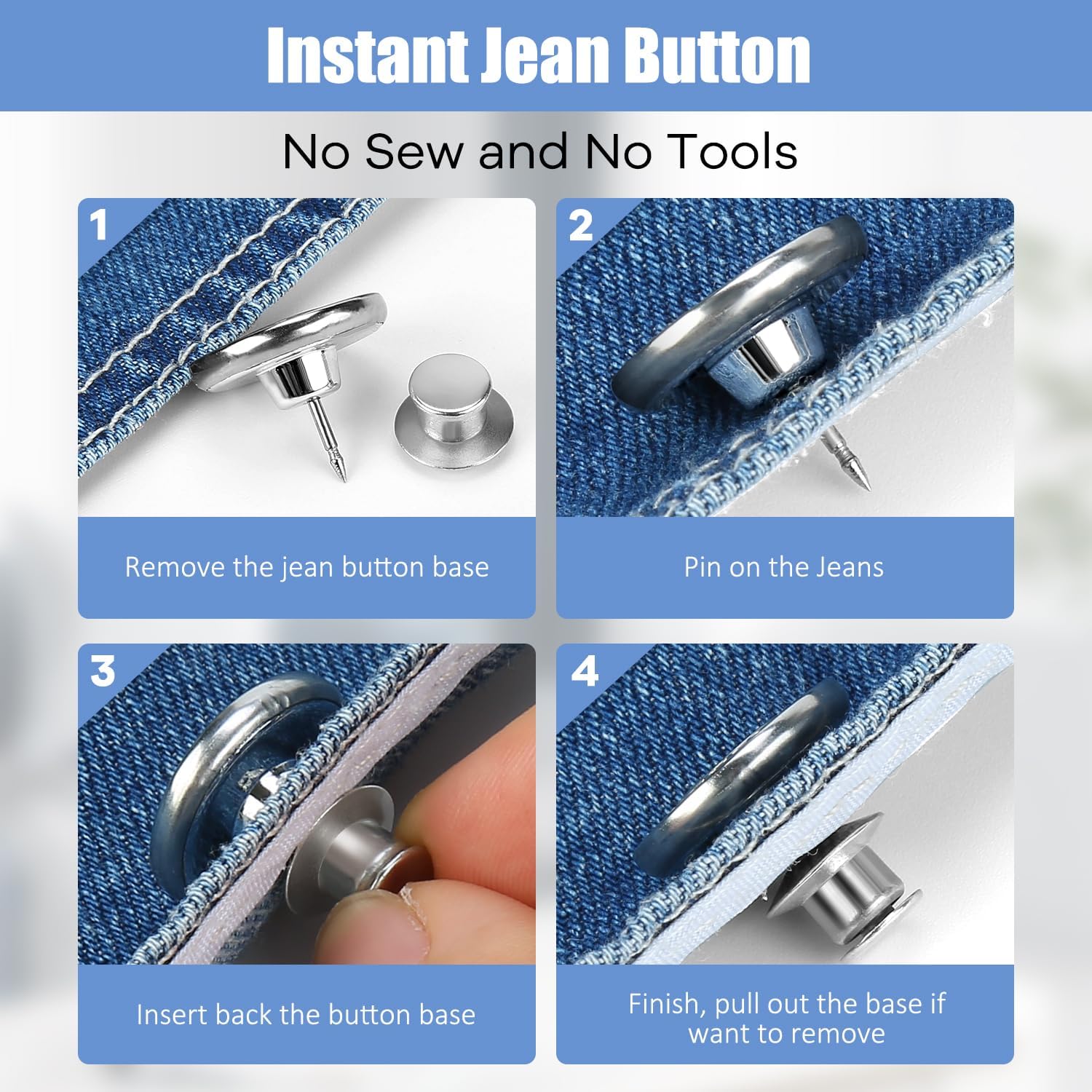 Instant Jean Button

No Sew and No Tools

1

Remove the jean button base

2

Pin on the Jeans

3

Insert back the button base

4

Finish, pull out the base if want to remove