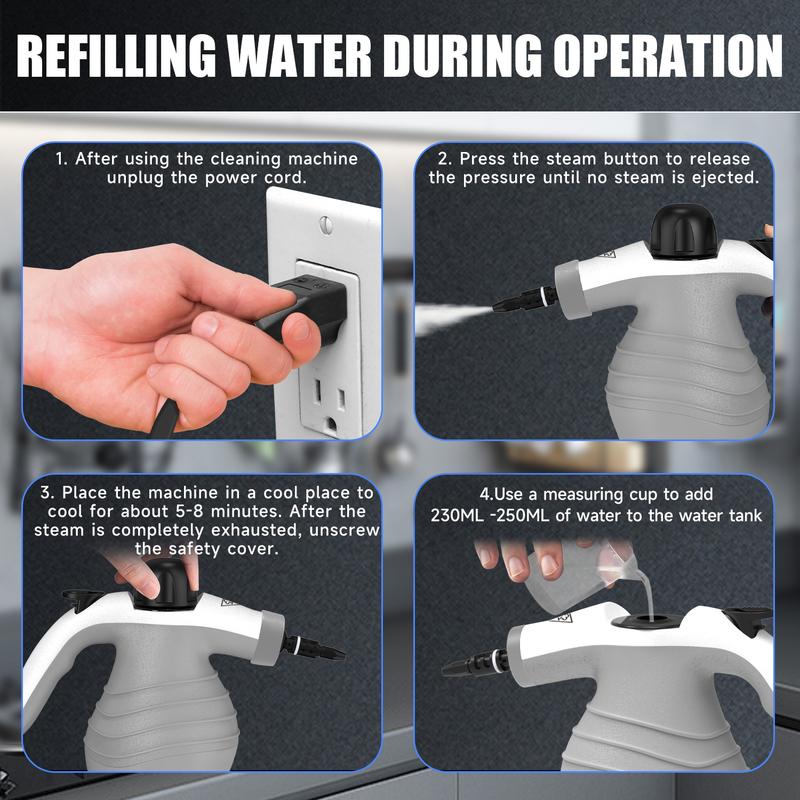 REFILLING WATER DURING OPERATION

1. After using the cleaning machine unplug the power cord.

2. Press the steam button to release the pressure until no steam is ejected.

3. Place the machine in a cool place to cool for about 5-8 minutes. After the steam is completely exhausted, unscrew the safety cover.

4.Use a measuring cup to add 230ML -250ML of water to the water tank