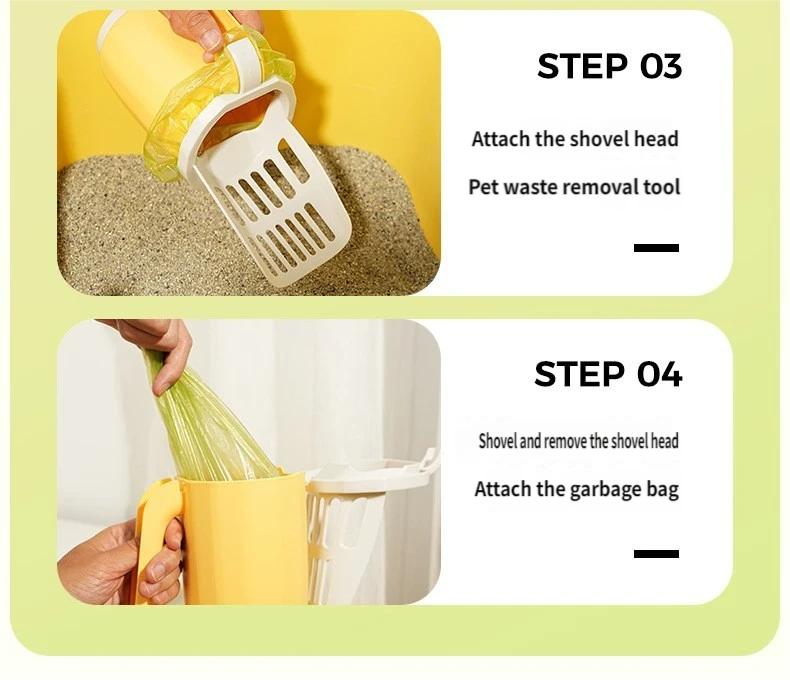 STEP 03

Attach the shovel head

Pet waste removal tool

STEP 04

Shovel and remove the shovel head

Attach the garbage bag