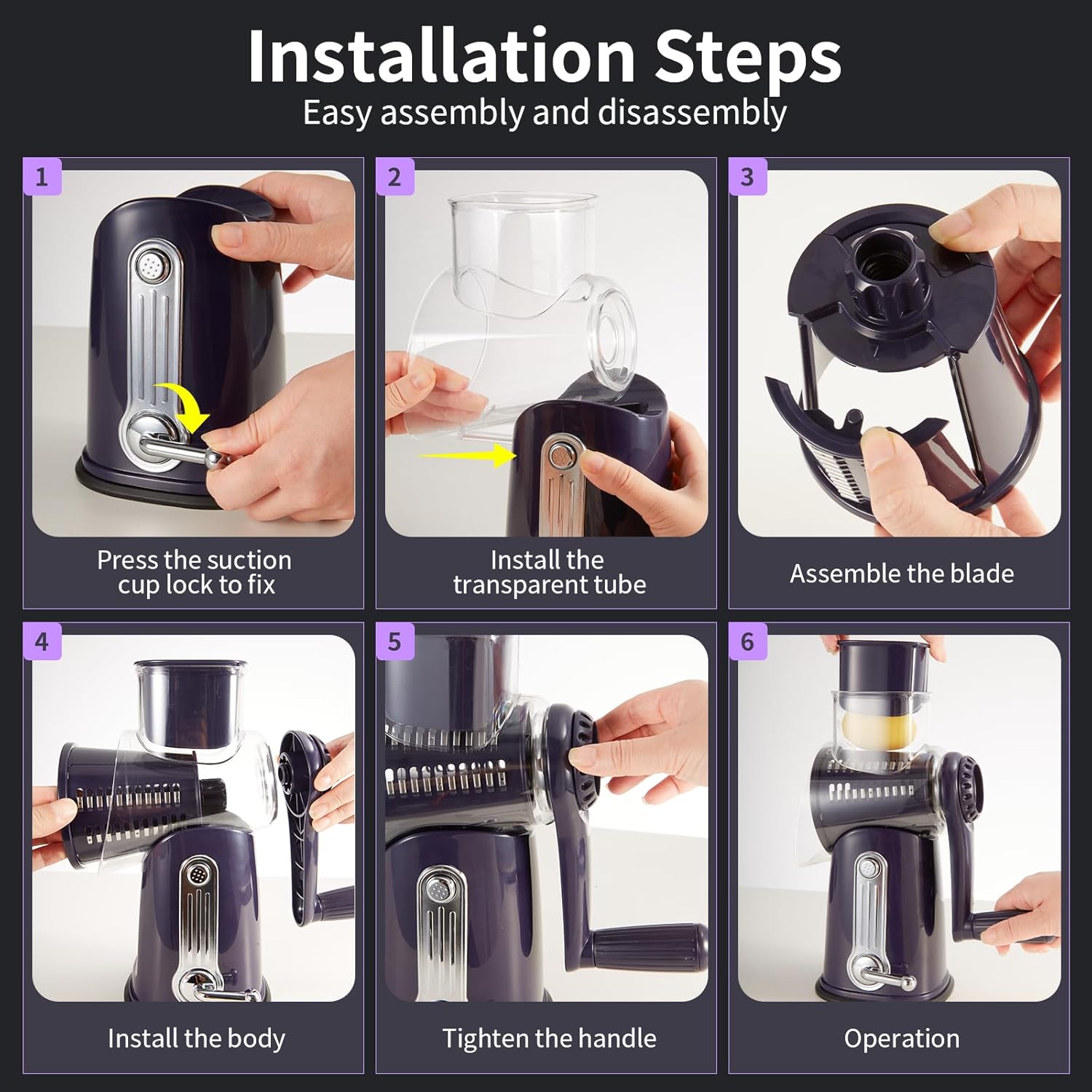 Installation Steps
Easy assembly and disassembly

1
Press the suction cup lock to fix

2
Install the transparent tube

3
Assemble the blade

4
Install the body

5
Tighten the handle

6
Operation