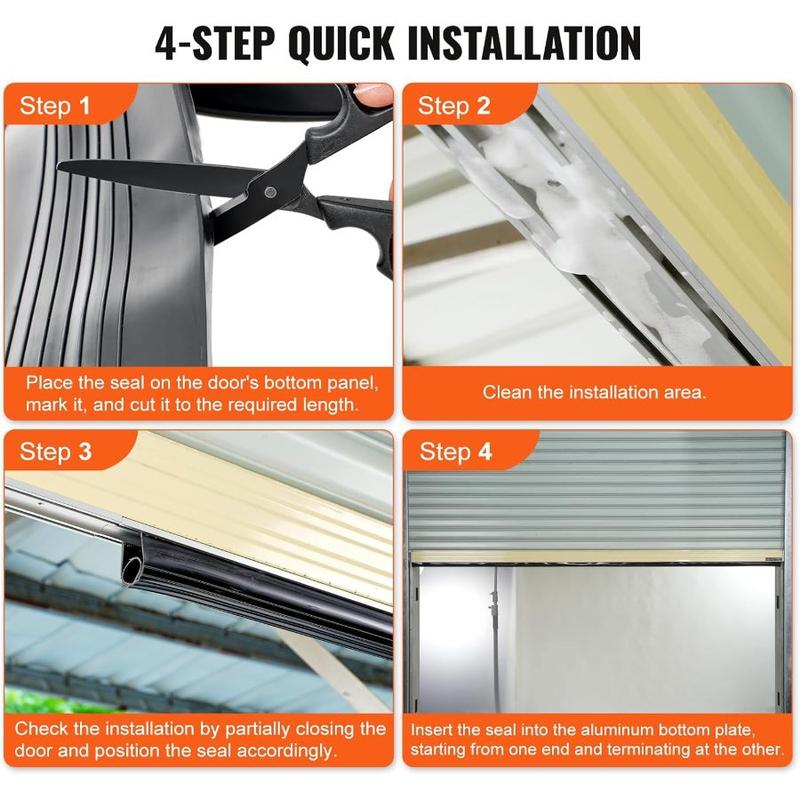 4-STEP QUICK INSTALLATION

Step 1

Place the seal on the door's bottom panel, mark it, and cut it to the required length.

Step 2

Clean the installation area.

Step 3

Check the installation by partially closing the door and position the seal accordingly.

Step 4

Insert the seal into the aluminum bottom plate, starting from one end and terminating at the other.