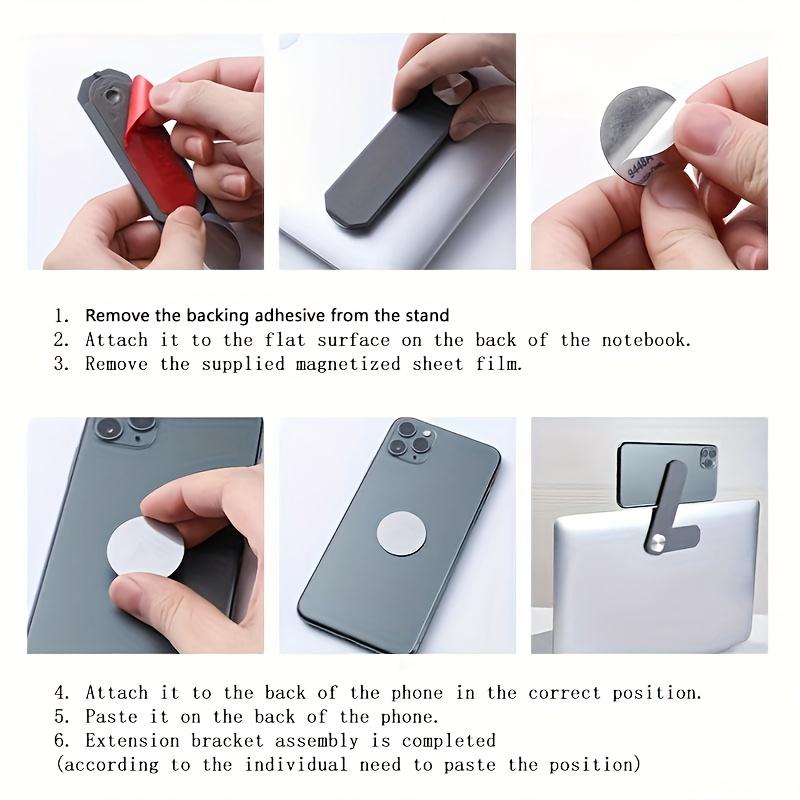 9448A

1. Remove the backing adhesive from the stand
2. Attach it to the flat surface on the back of the notebook.
3. Remove the supplied magnetized sheet film.

4. Attach it to the back of the phone in the correct position.
5. Paste it on the back of the phone.
6. Extension bracket assembly is completed
(according to the individual need to paste the position)