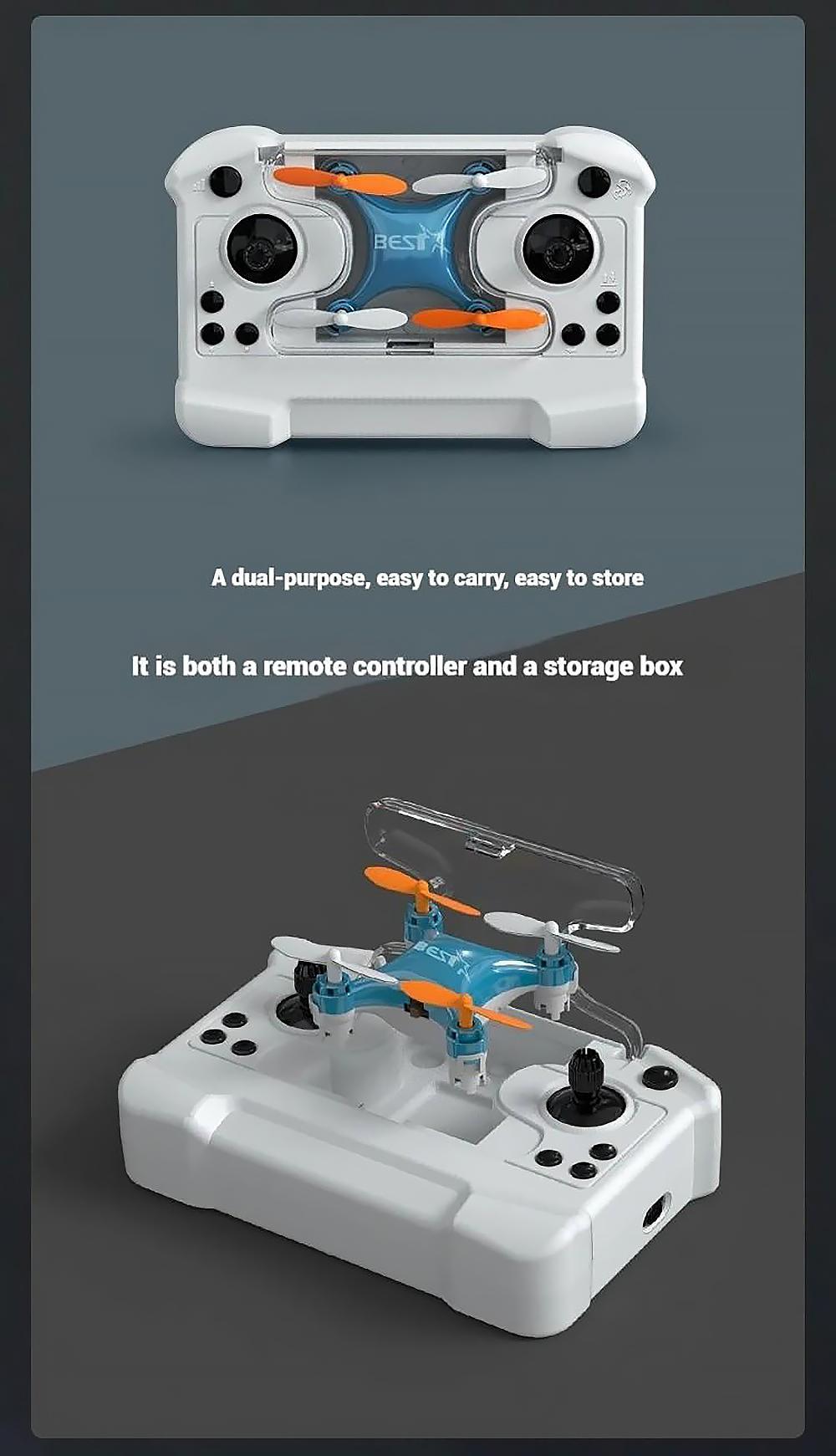 BEST

A dual-purpose, easy to carry, easy to store

It is both a remote controller and a storage box

BEST