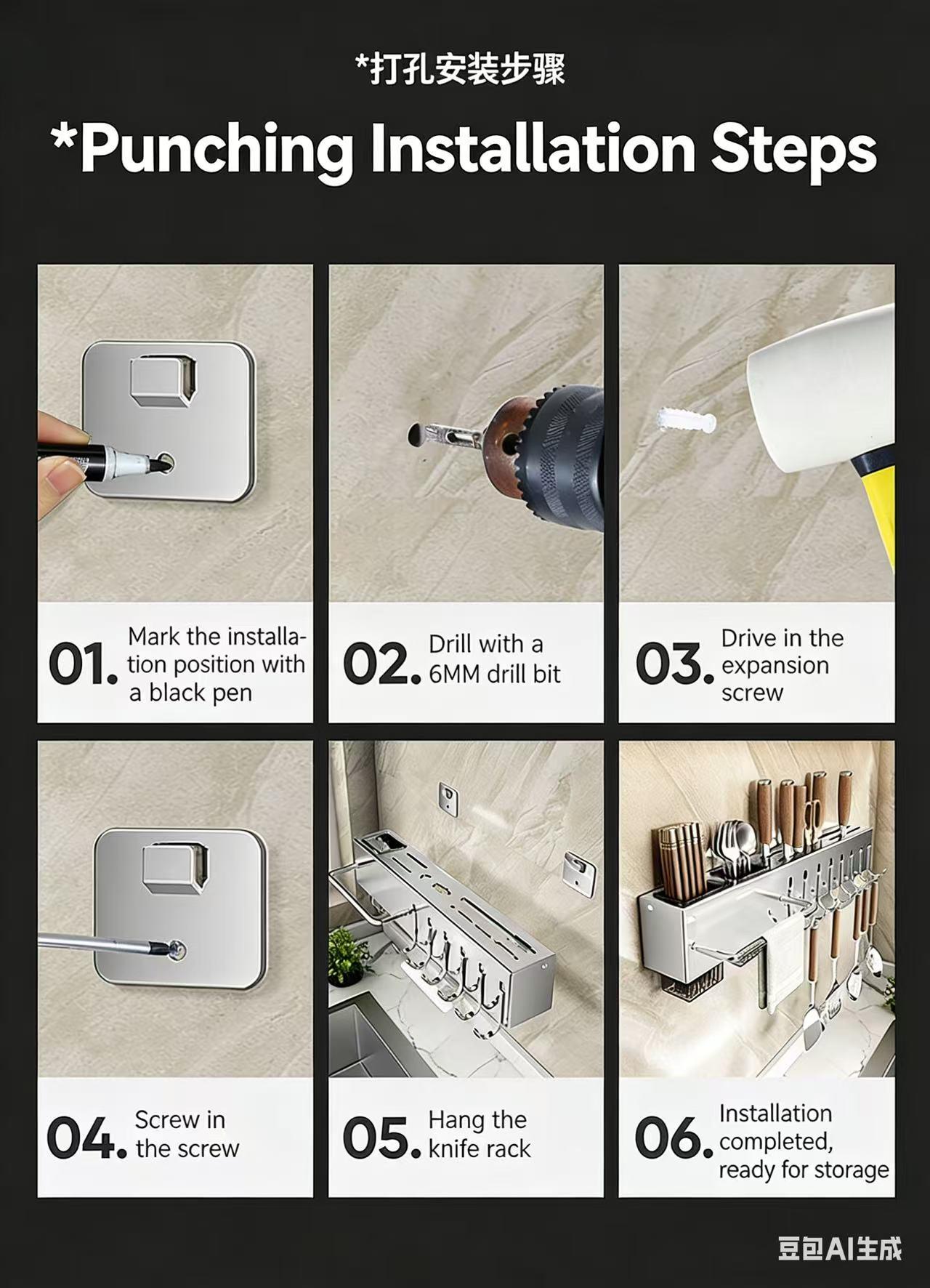 *打孔安装步骤

*Punching Installation Steps

01. Mark the installation position with a black pen

02. Drill with a 6MM drill bit

03. Drive in the expansion screw

04. Screw in the screw

05. Hang the knife rack

06. Installation completed, ready for storage

豆包AI生成