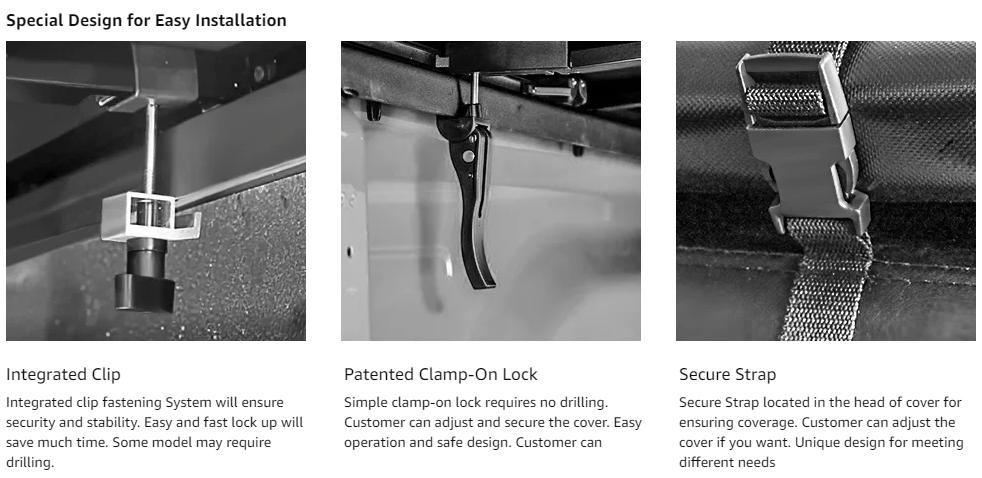 Special Design for Easy Installation

Integrated Clip

Integrated clip fastening System will ensure security and stability. Easy and fast lock up will save much time. Some model may require drilling.

Patented Clamp-On Lock

Simple clamp-on lock requires no drilling. Customer can adjust and secure the cover. Easy operation and safe design. Customer can

Secure Strap

Secure Strap located in the head of cover for ensuring coverage. Customer can adjust the cover if you want. Unique design for meeting different needs