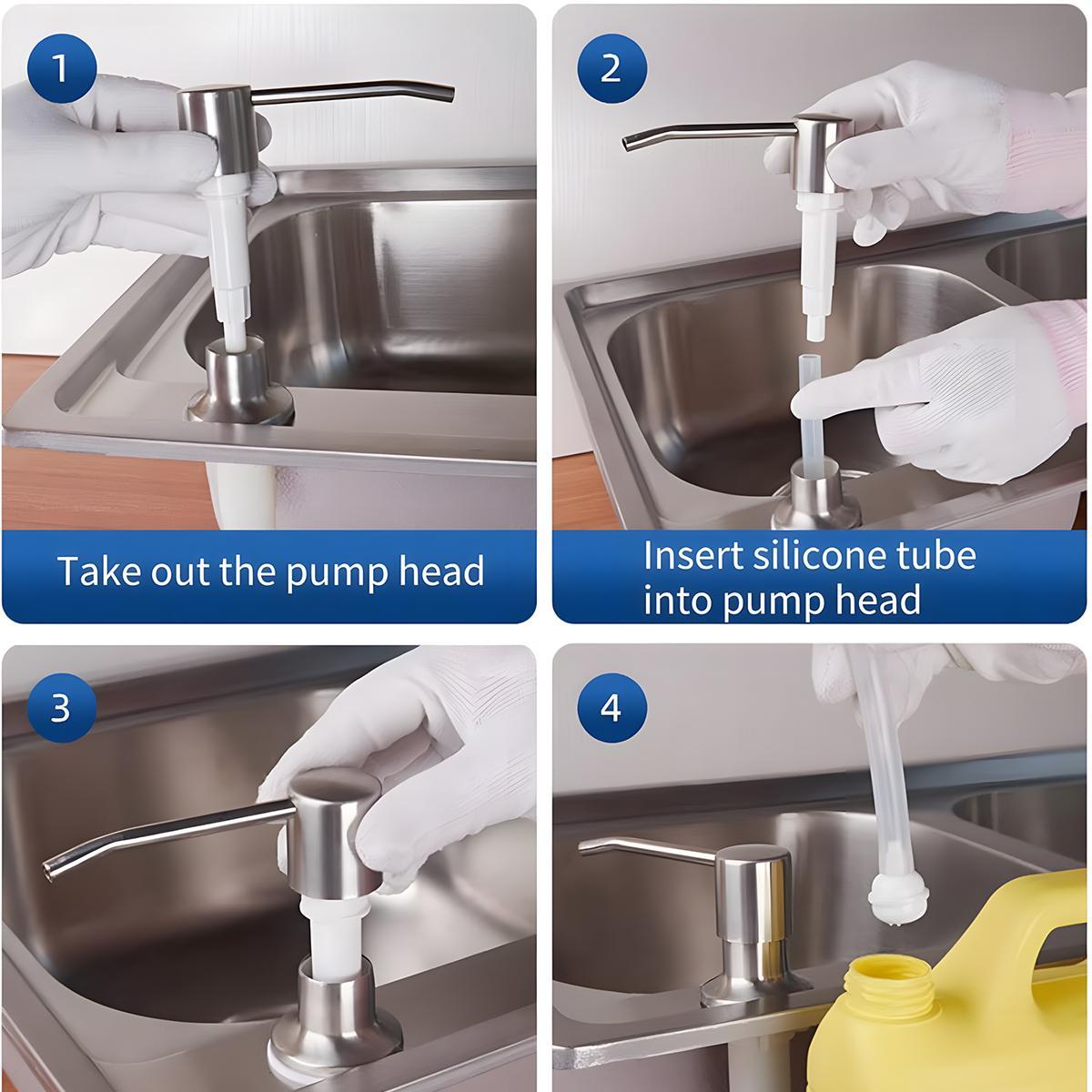 1

Take out the pump head

2

Insert silicone tube into pump head

3

4