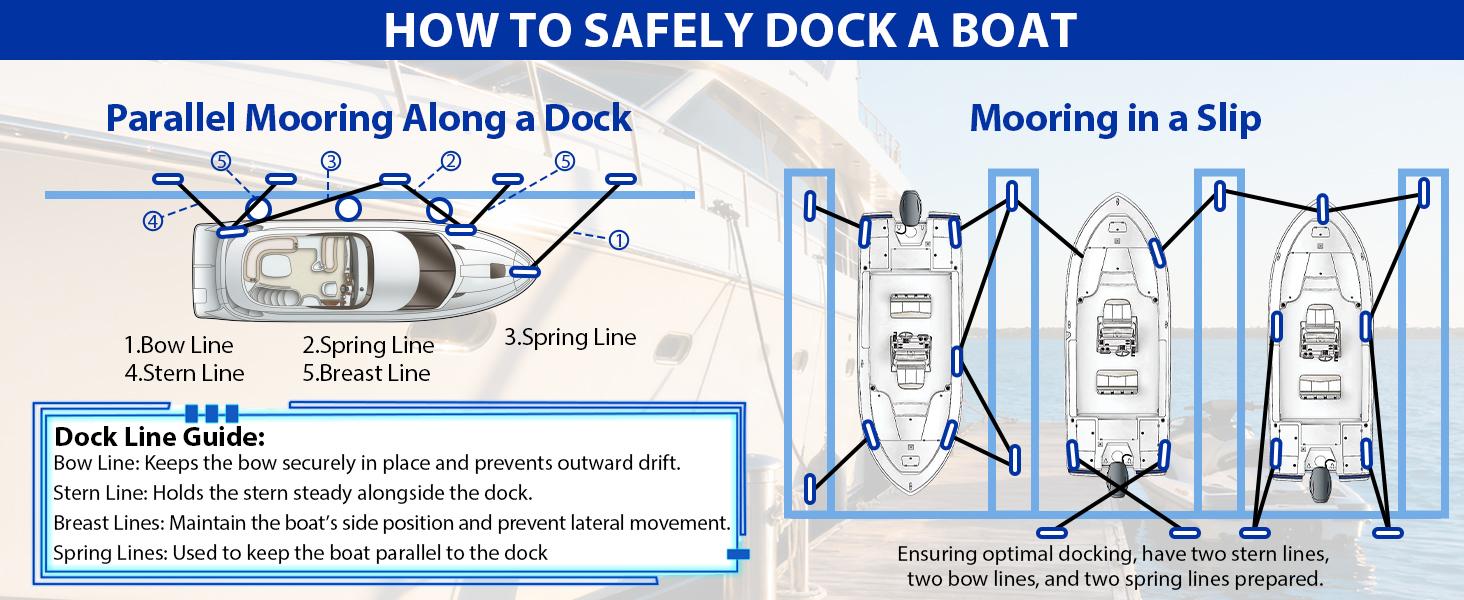 HOW TO SAFELY DOCK A BOAT

Parallel Mooring Along a Dock

5 3 2 5
4 1

1.Bow Line
4.Stern Line

2.Spring Line
5.Breast Line

3.Spring Line

Dock Line Guide:
Bow Line: Keeps the bow securely in place and prevents outward drift.
Stern Line: Holds the stern steady alongside the dock.
Breast Lines: Maintain the boat's side position and prevent lateral movement.
Spring Lines: Used to keep the boat parallel to the dock

Mooring in a Slip

Ensuring optimal docking, have two stern lines, two bow lines, and two spring lines prepared.