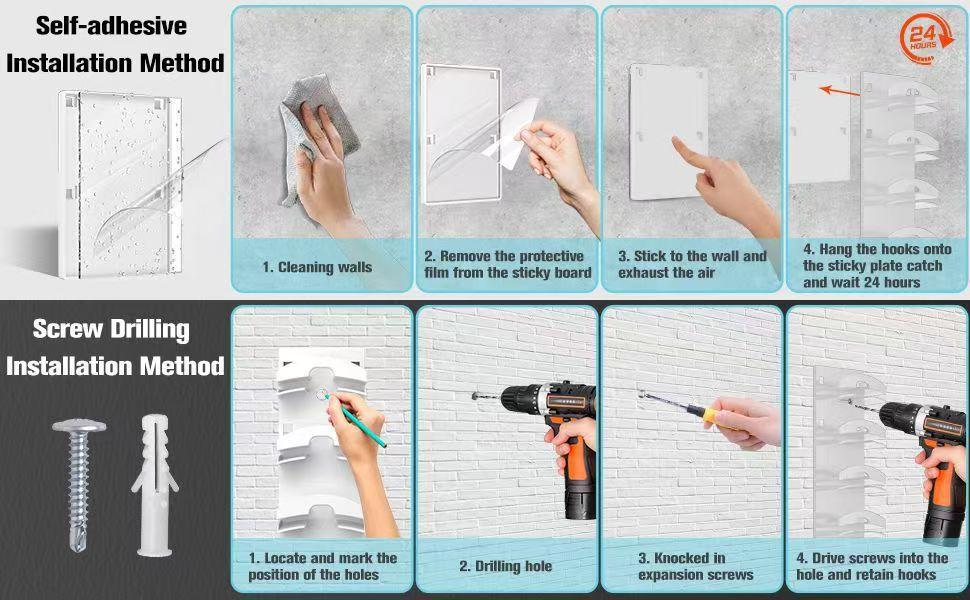 Self-adhesive Installation Method

24 HOURS

1. Cleaning walls

2. Remove the protective film from the sticky board

3. Stick to the wall and exhaust the air

4. Hang the hooks onto the sticky plate catch and wait 24 hours

Screw Drilling Installation Method

1. Locate and mark the position of the holes

2. Drilling hole

3. Knocked in expansion screws

4. Drive screws into the hole and retain hooks